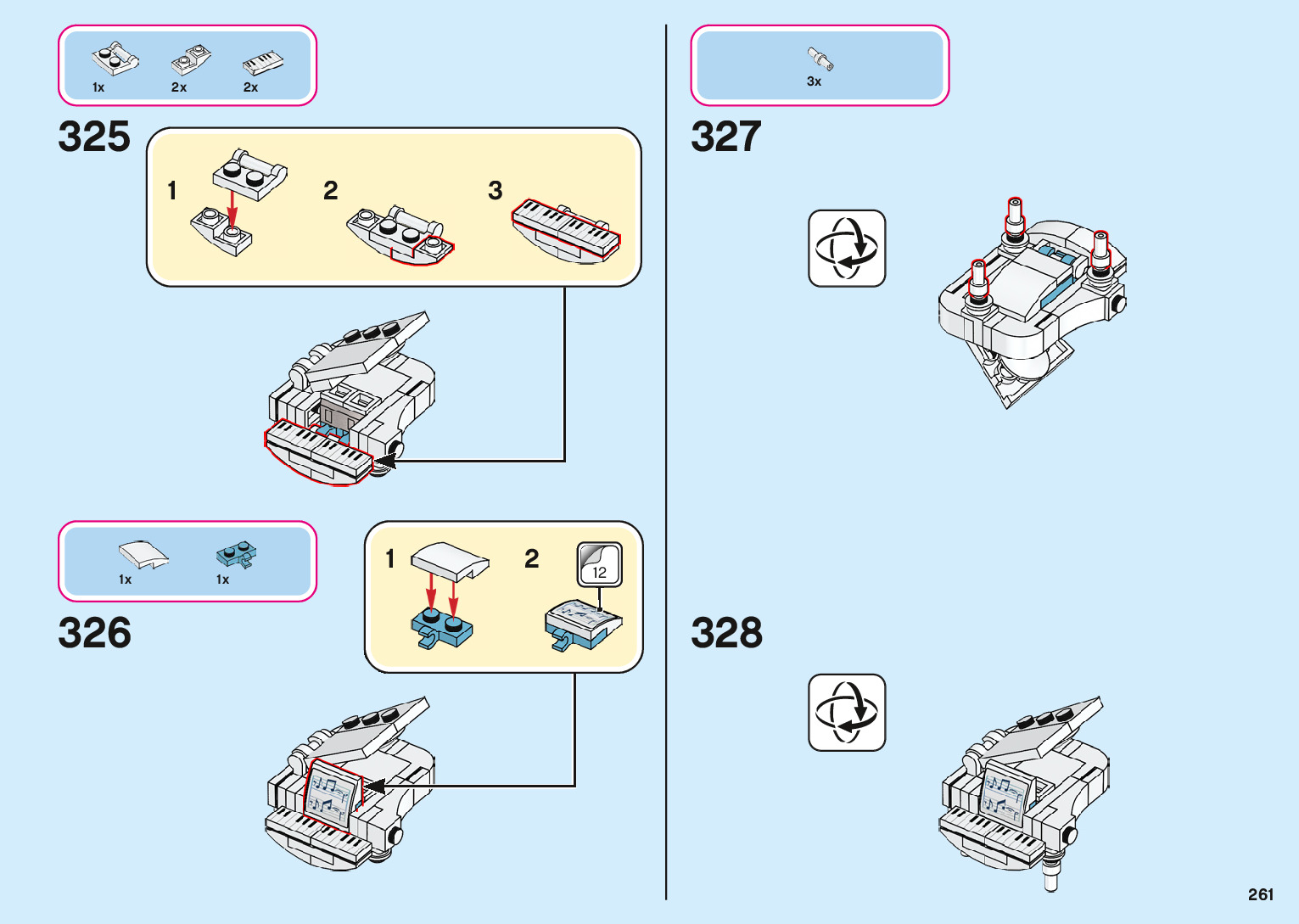 1x 2x 2x

325

1

2

3

1x 1x

326

1

2

12

3x

327

328

261