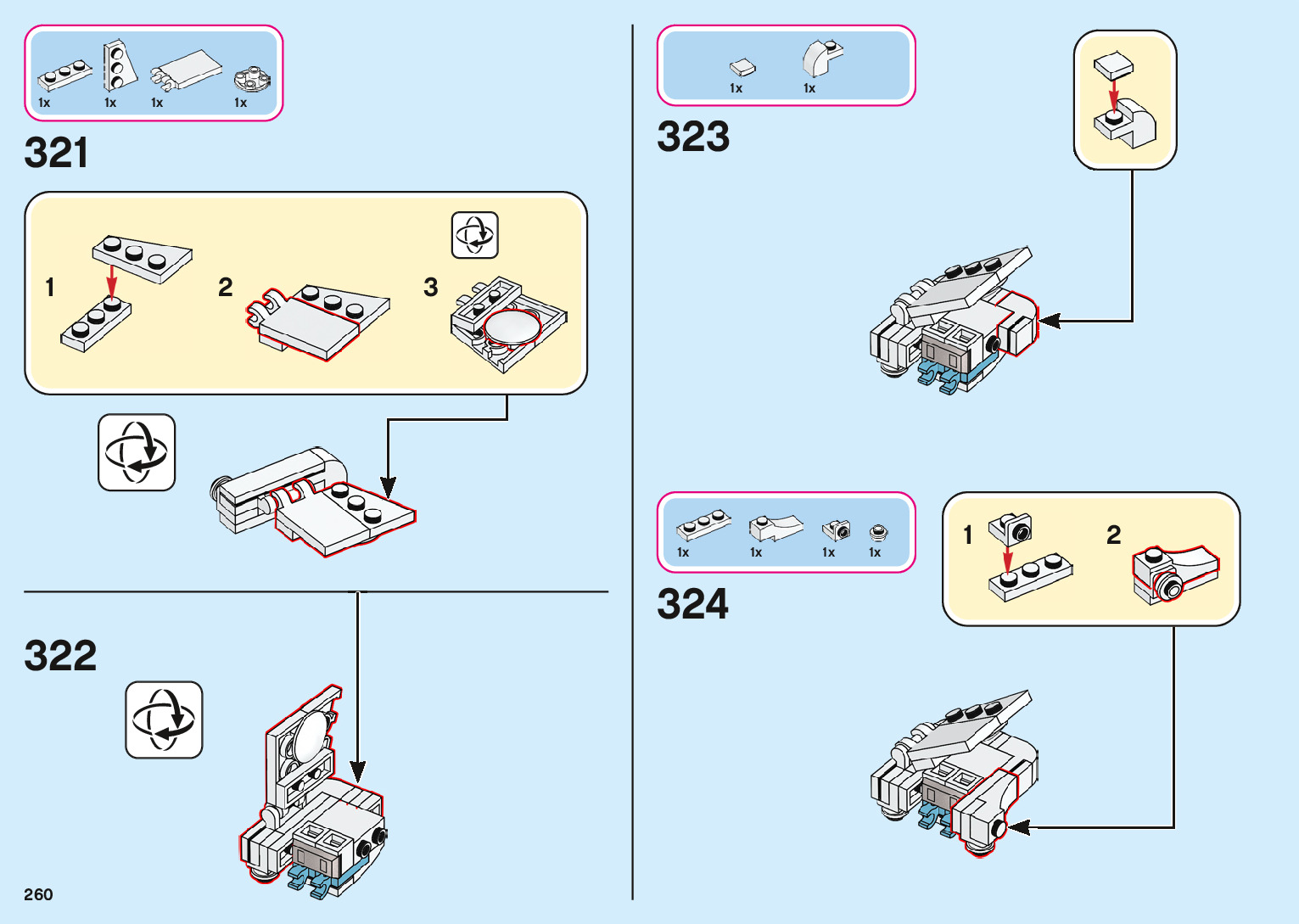 1x 1x 1x 1x

321

1

2

3

322

260

1x 1x

323

1x 1x 1x 1x

324

1

2