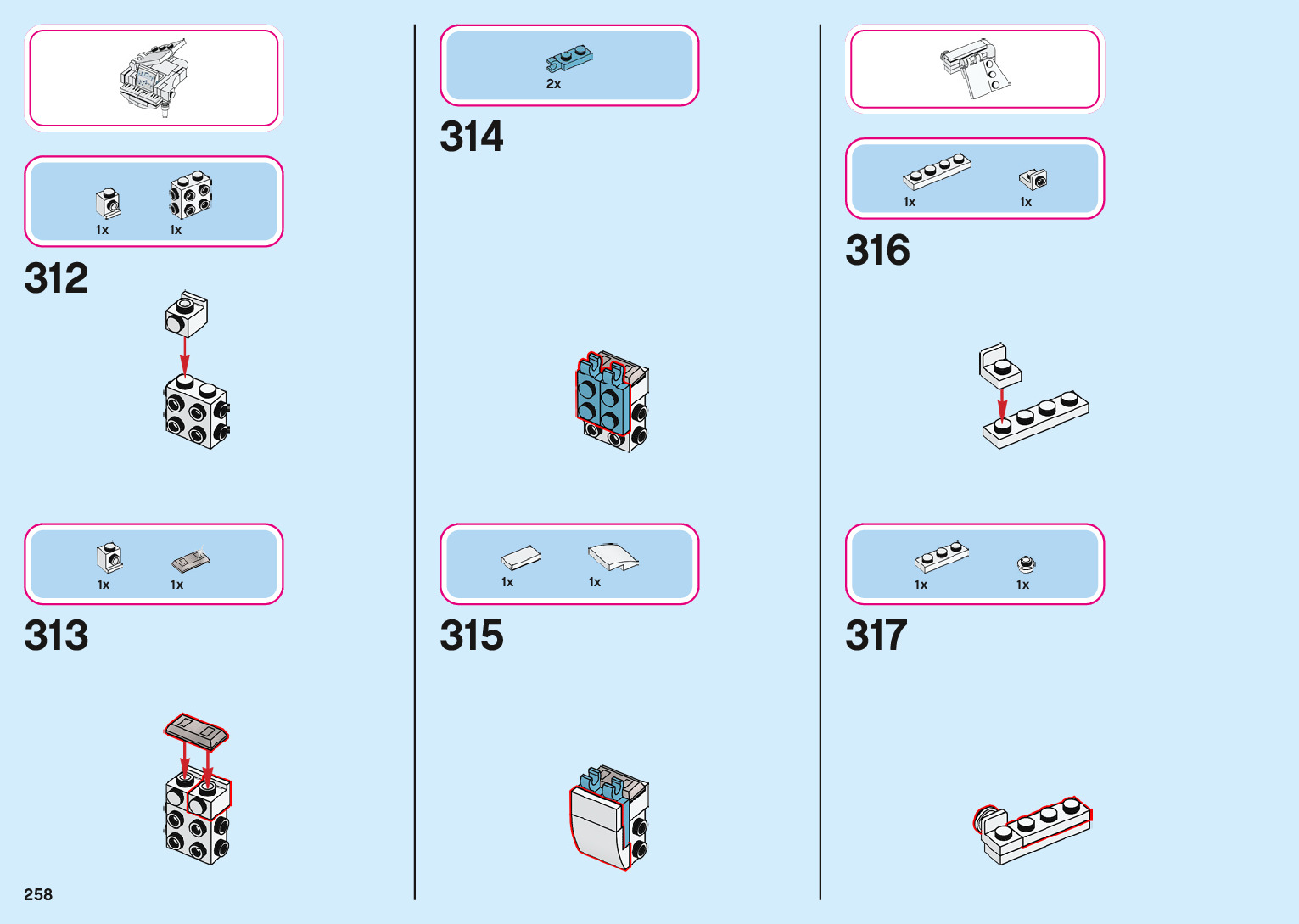 1x 1x

312

1x 1x

313

258

2x

314

1x 1x

315

1x 1x

316

1x 1x

317