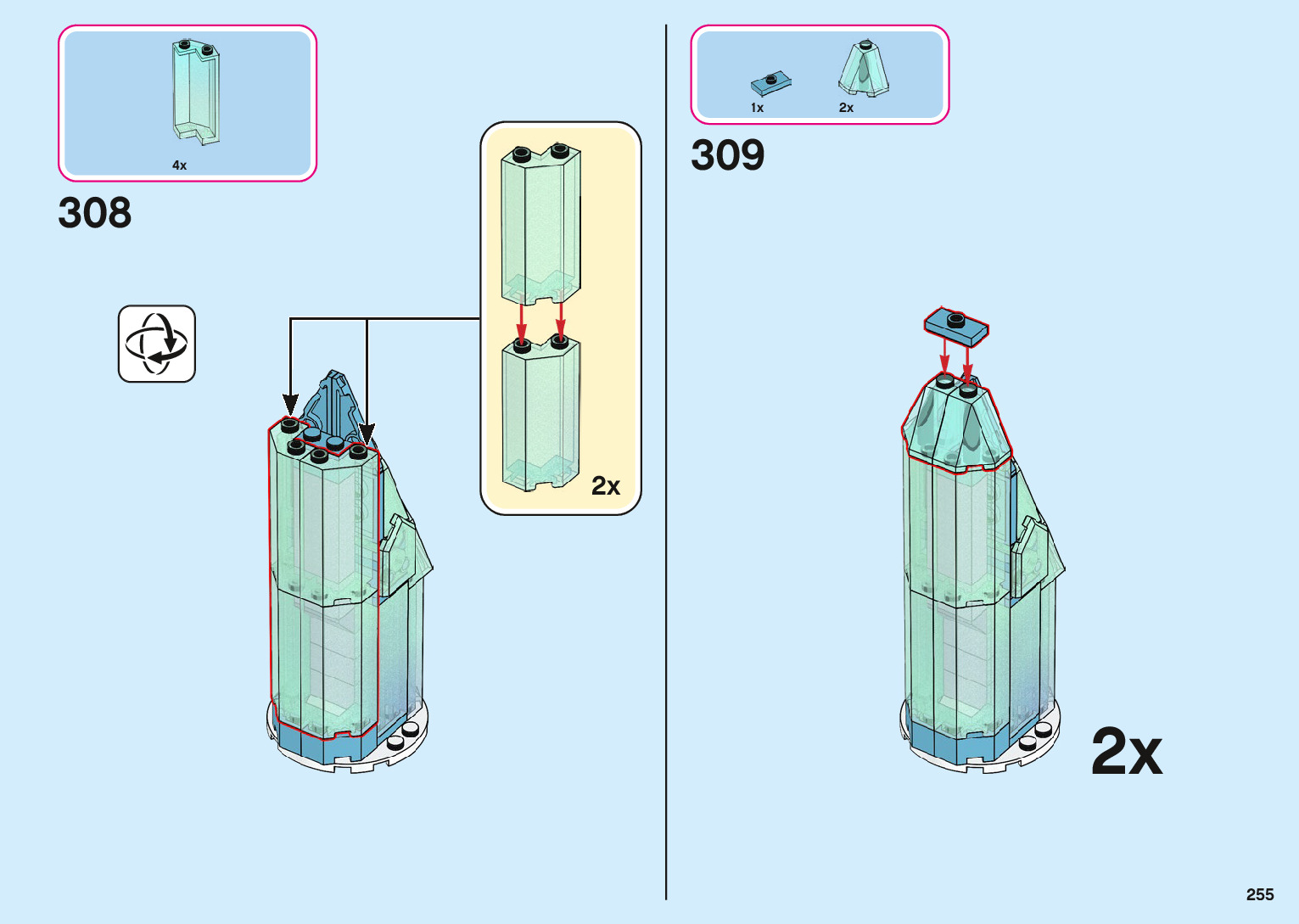 4x

308

2x

1x

2x

309

2x

255