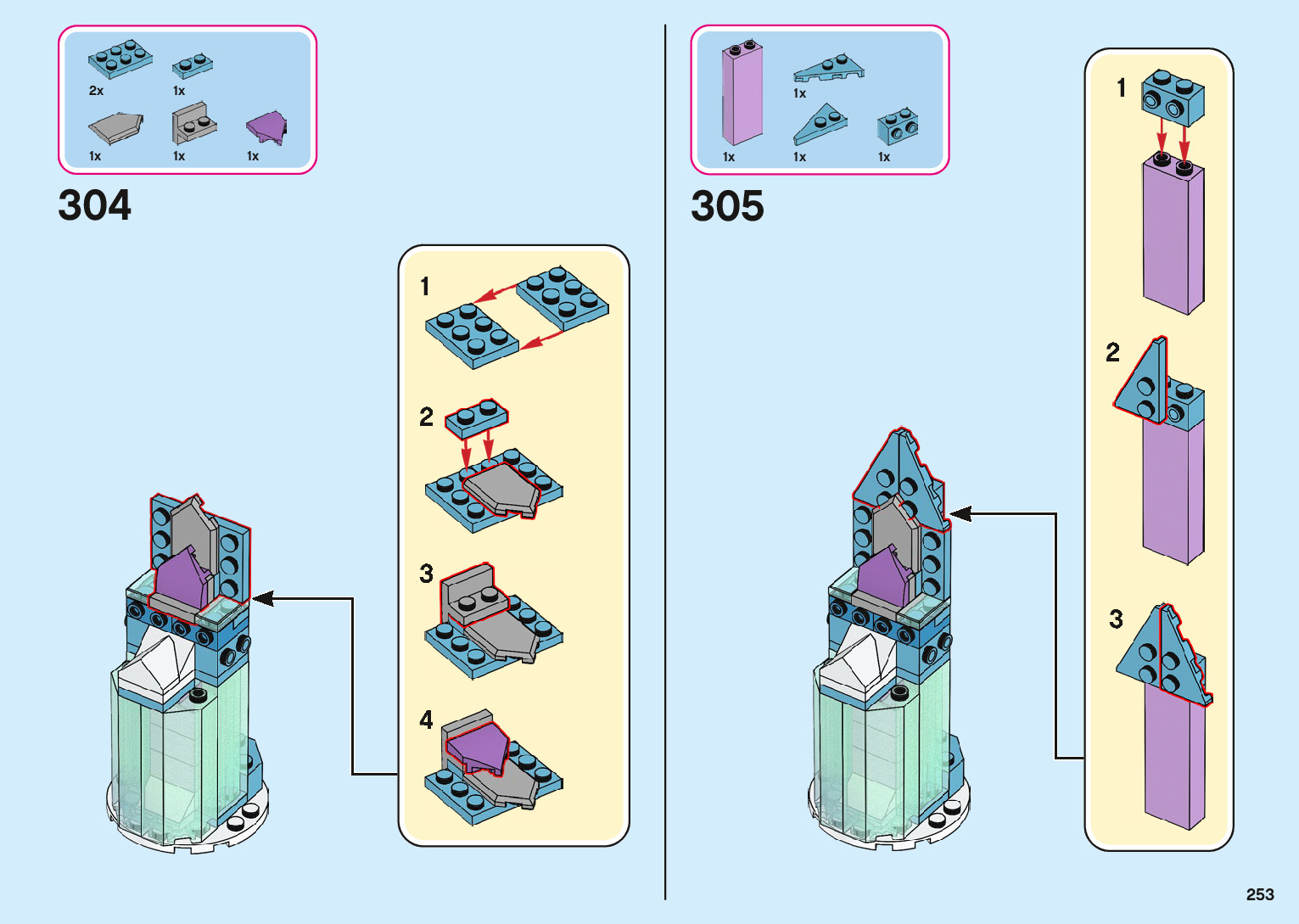 2x 1x
1x 1x 1x

304

1
2
3
4

1x
1x 1x 1x

305

1
2
3

253