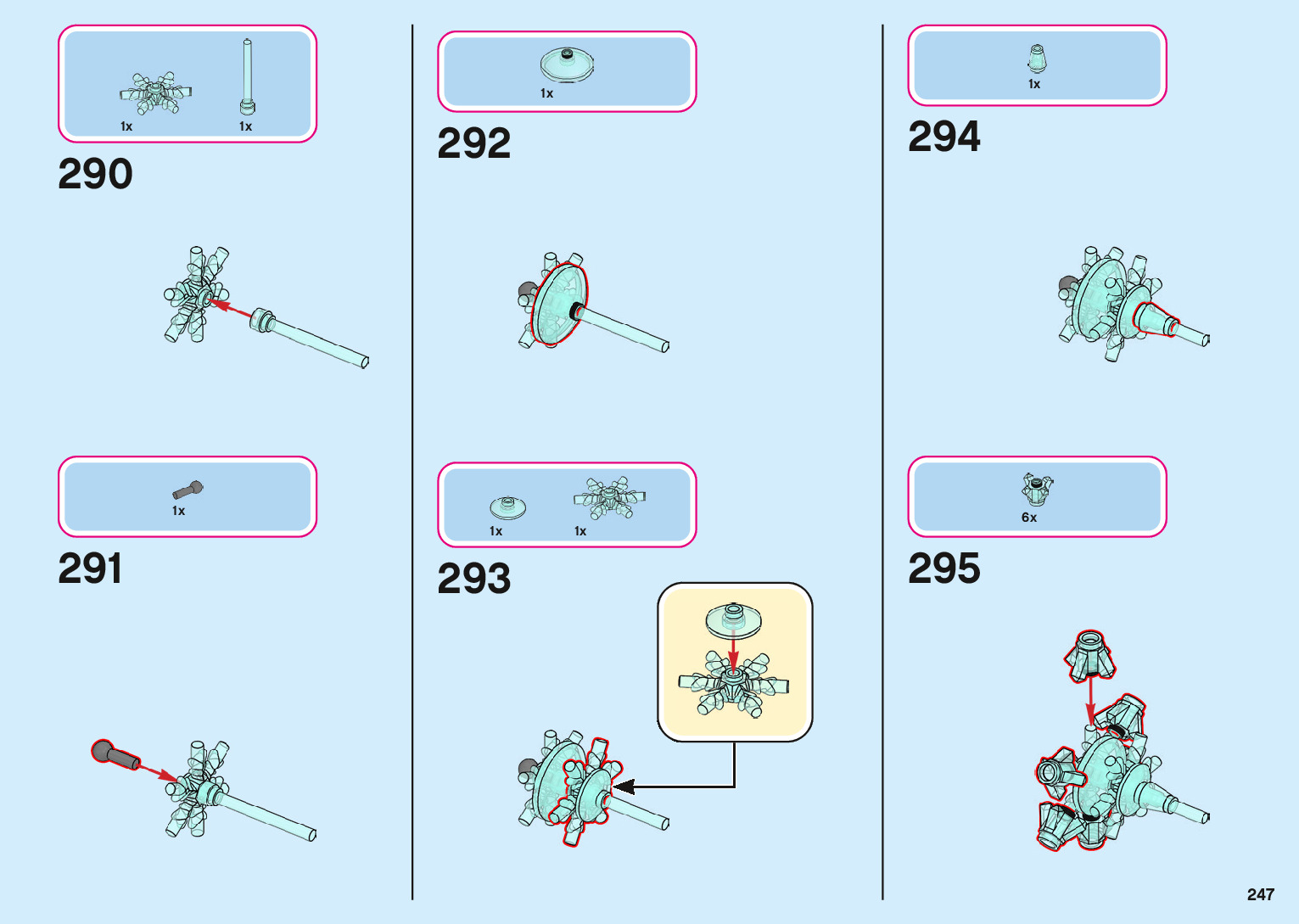 1x 1x

290

1x

291

1x

292

1x 1x

293

1x

294

6x

295

247