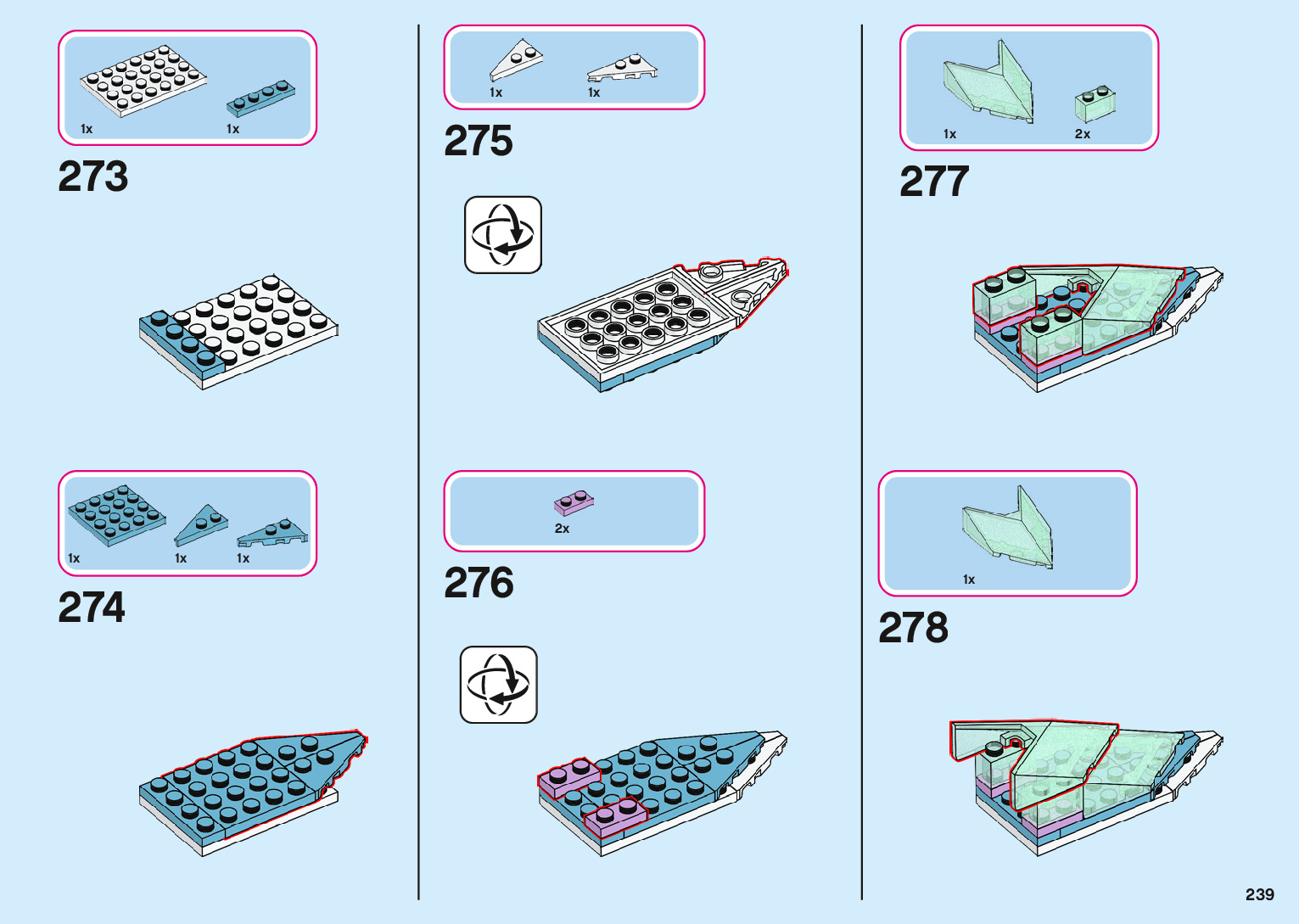 1x 1x

273

1x 1x 1x

274

1x 1x

275

2x

276

1x 2x

277

1x

278

239