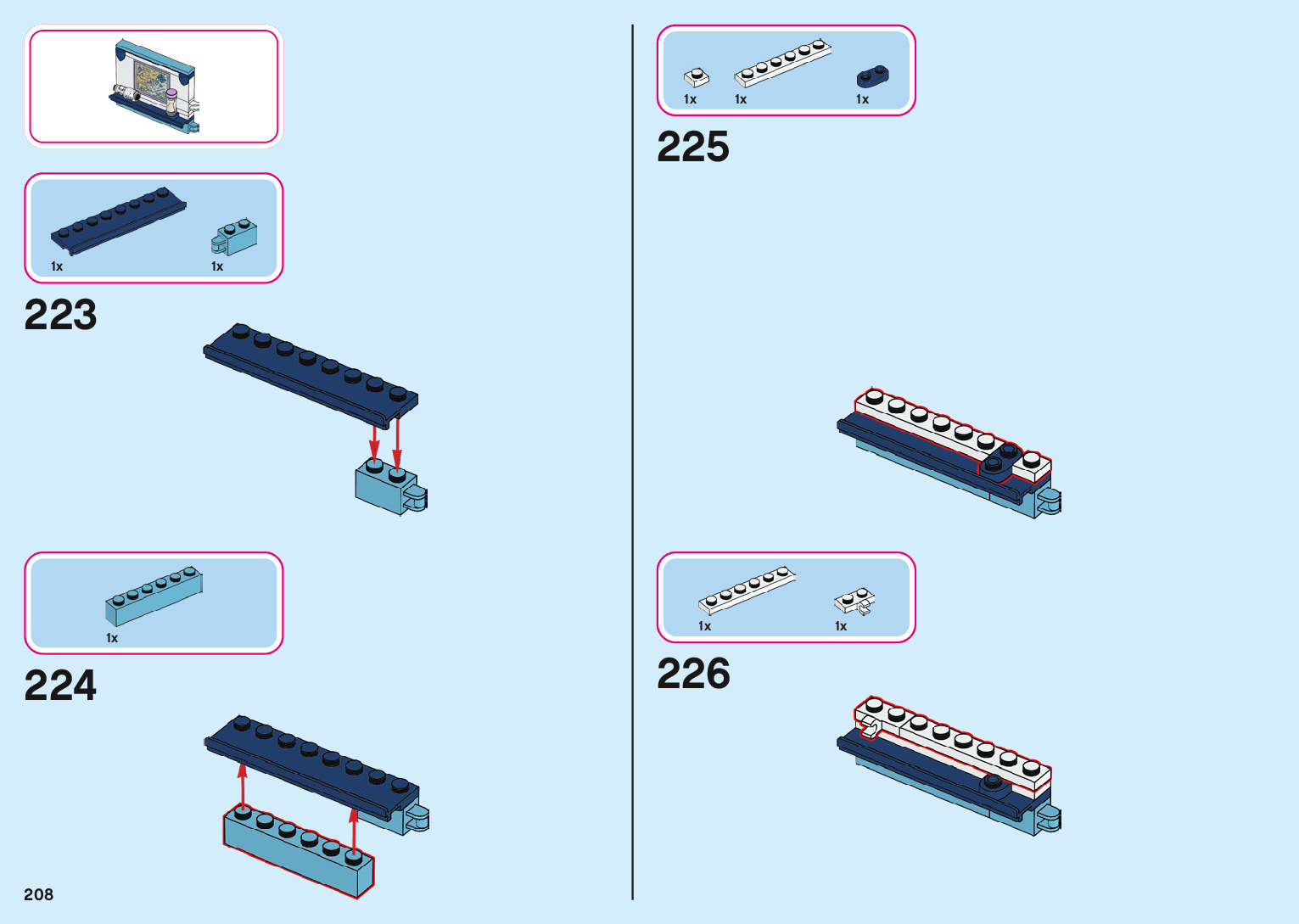 1x 1x

223

1x

224

208

1x 1x 1x

225

1x 1x

226