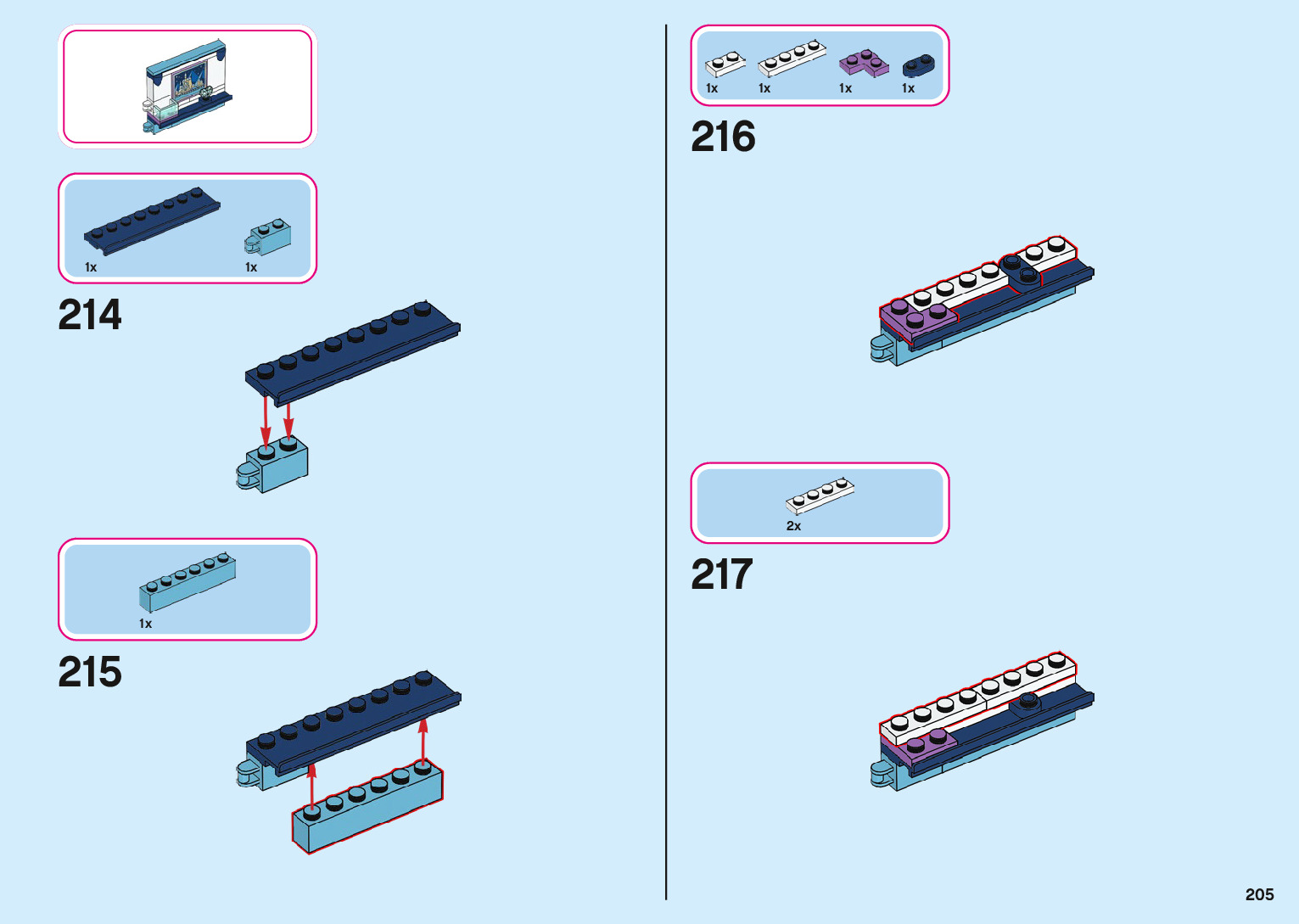 1x 1x

214

1x

215

1x 1x 1x 1x

216

2x

217

205