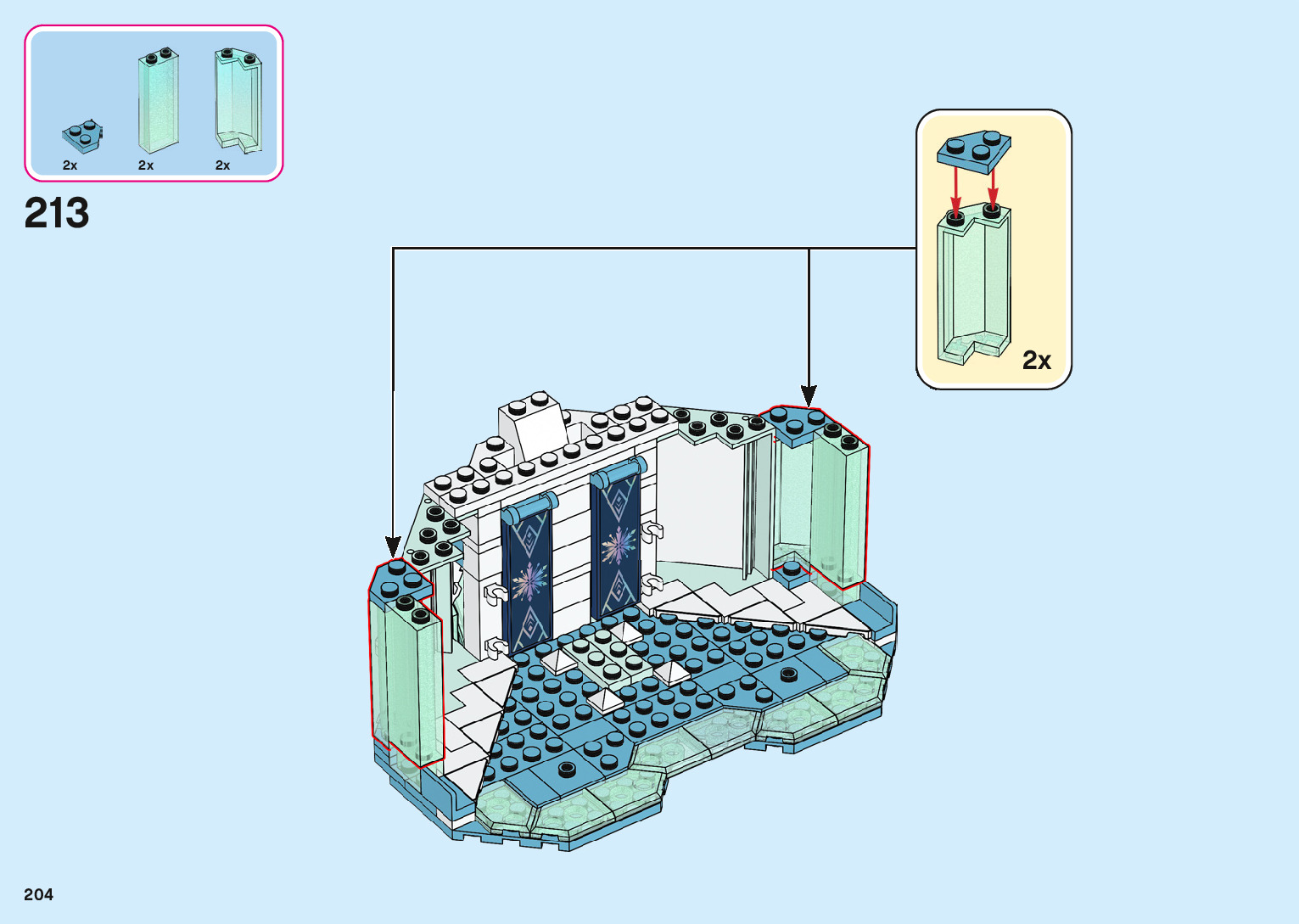 2x
2x
2x

213

2x

204