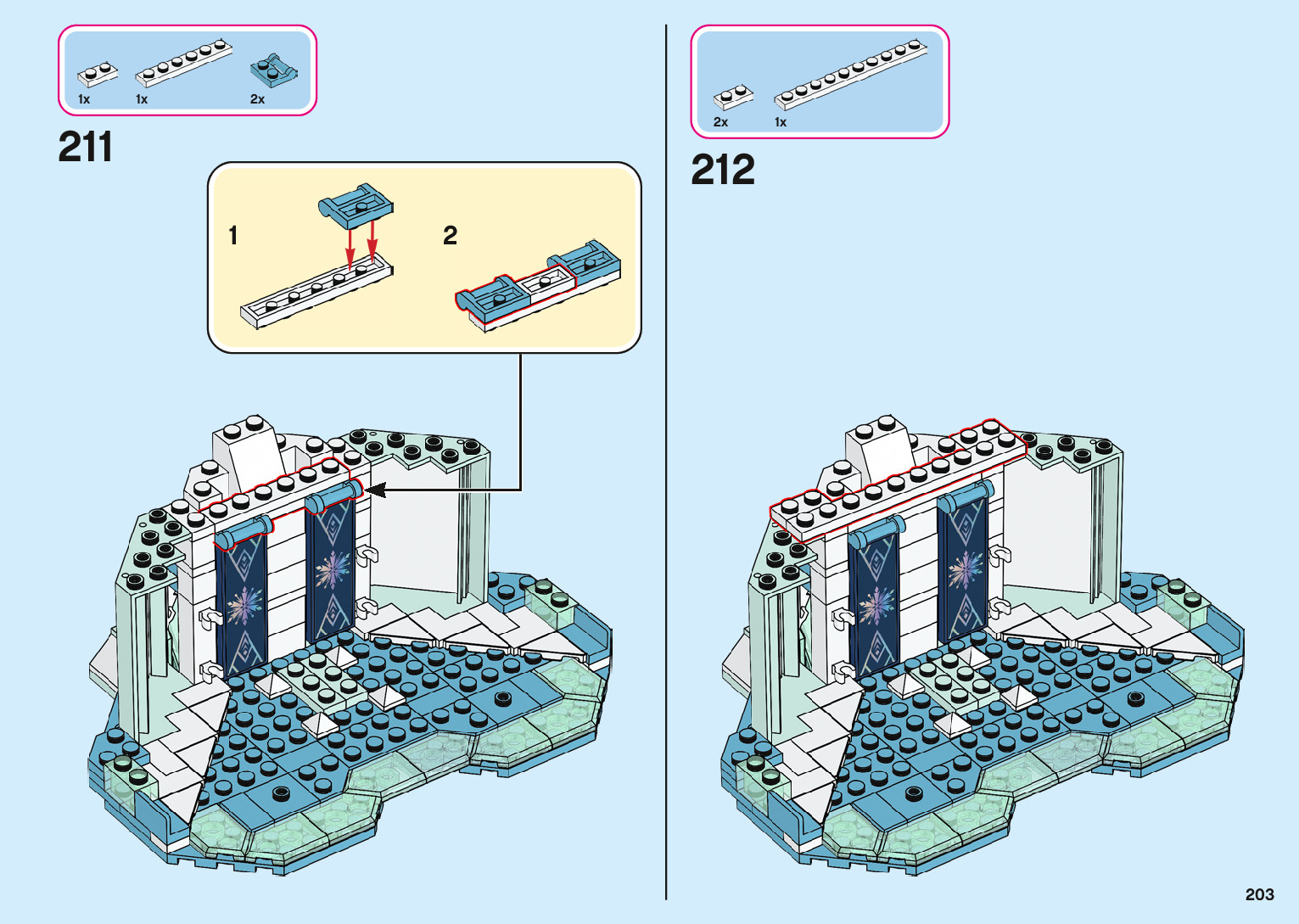 1x 1x 2x

211

1

2

2x 1x

212

203