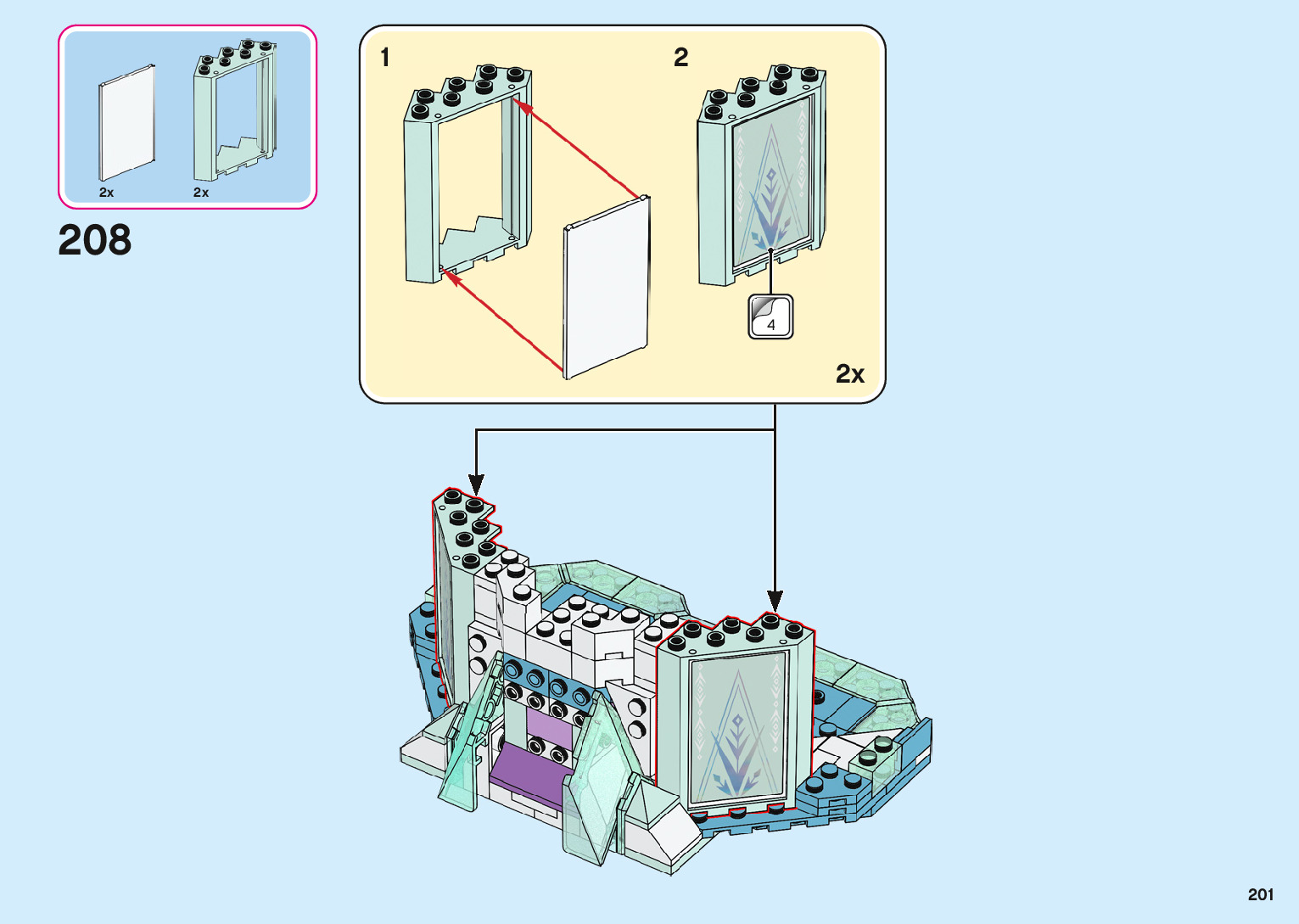 2x
2x

208

1

2

4

2x

201