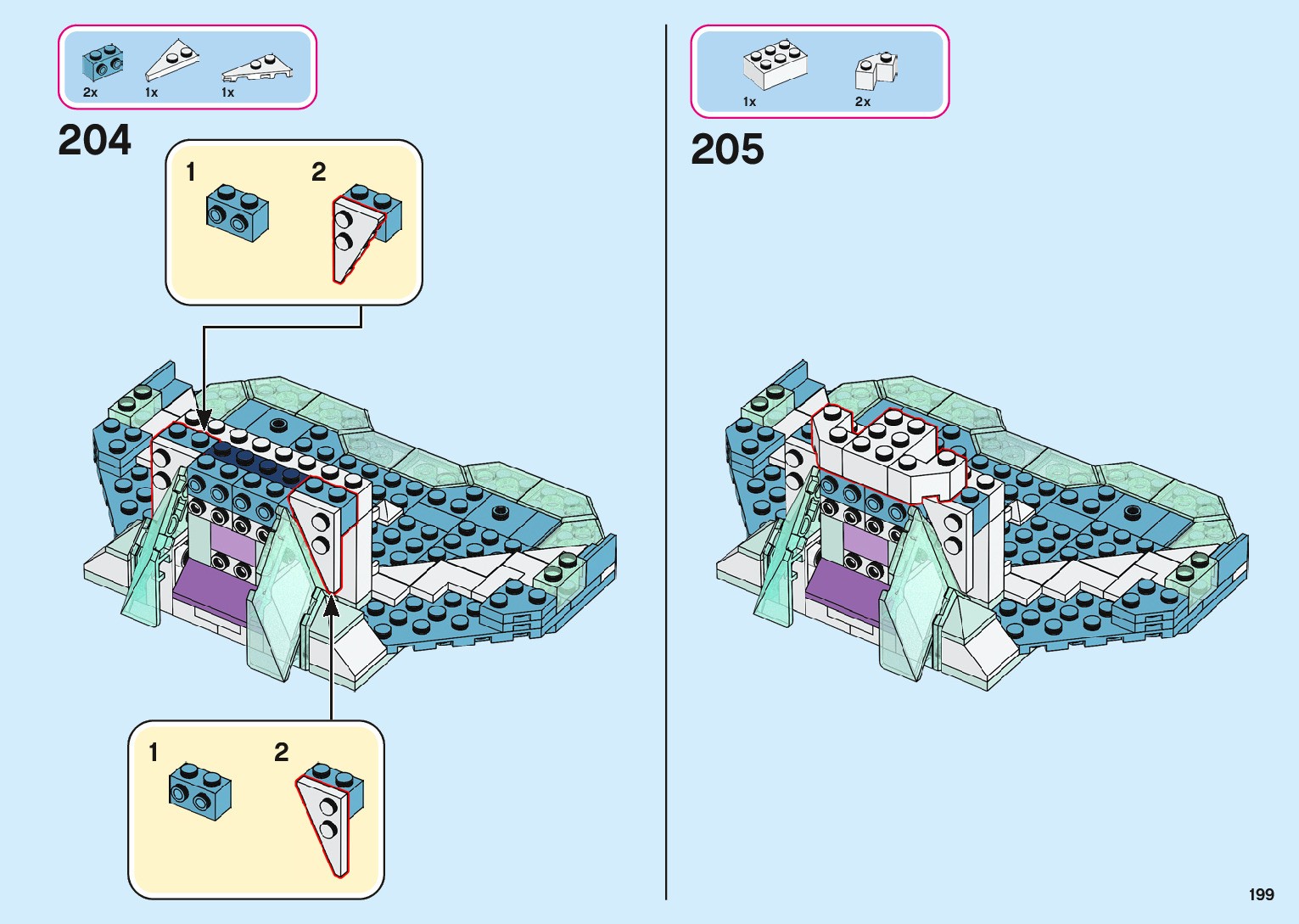 2x 1x 1x

204

1 2

1 2

1x 2x

205

199