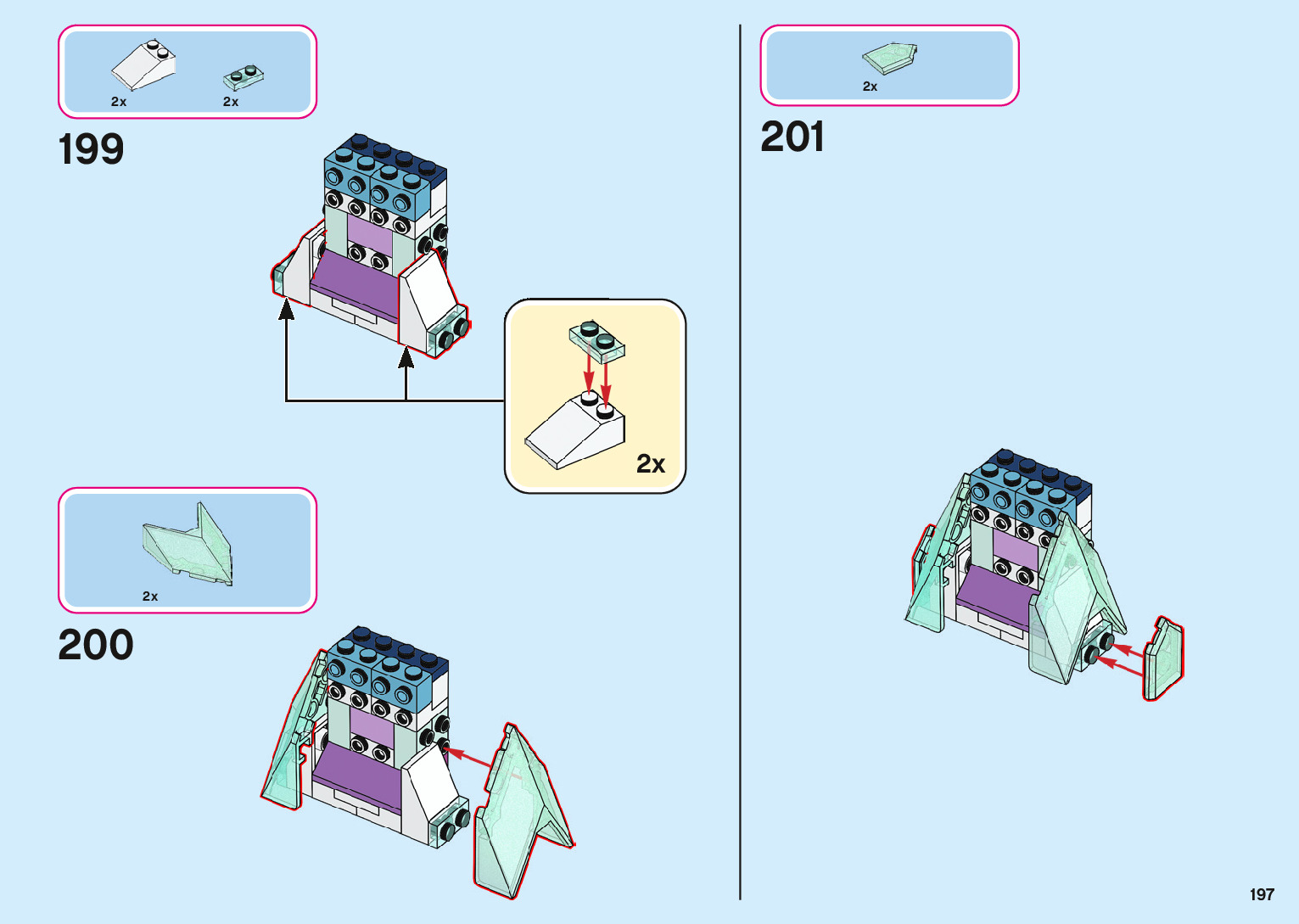 2x
2x

199

2x

2x

200

2x

201

197