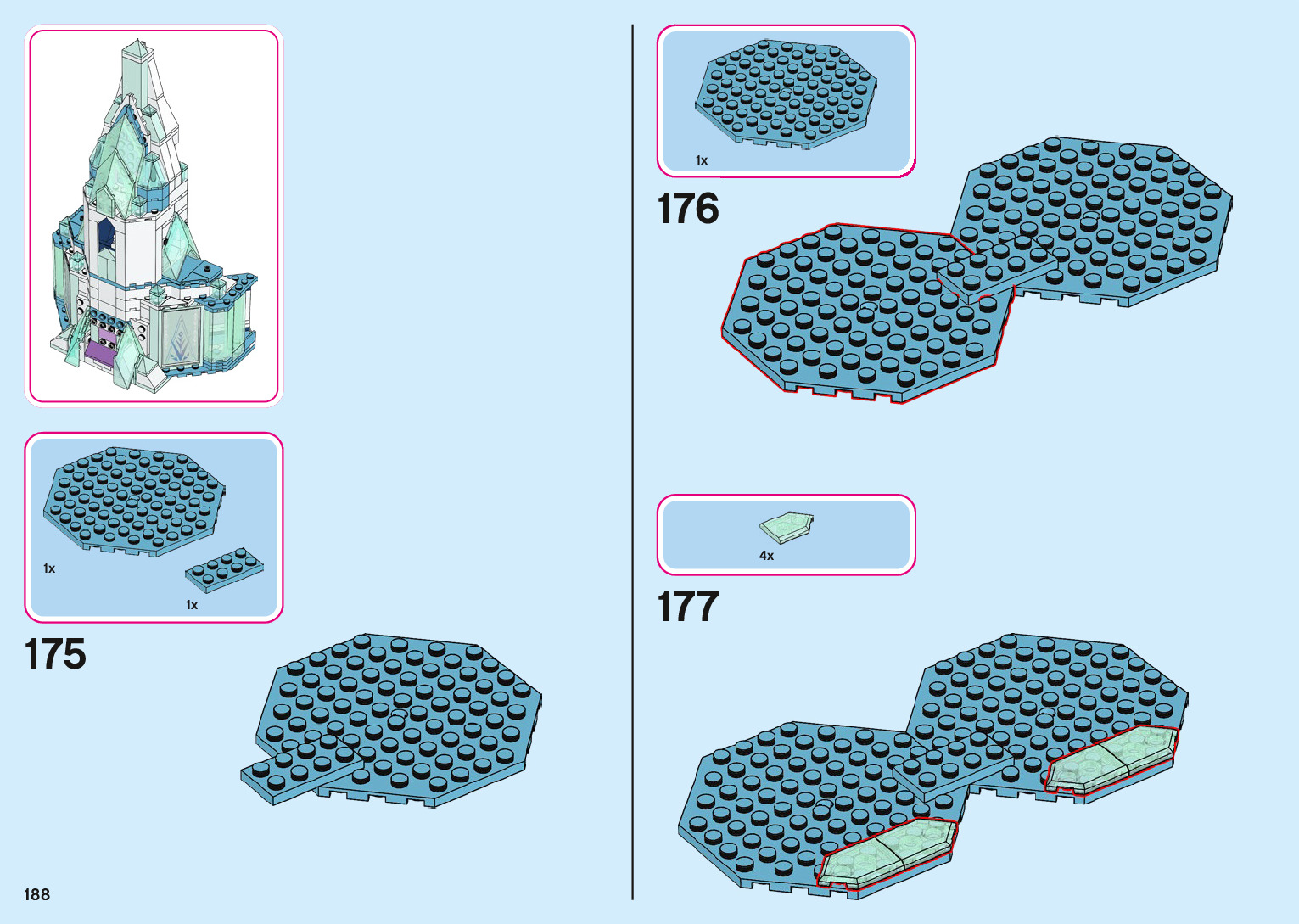 1x

1x

175

188

1x

176

4x

177