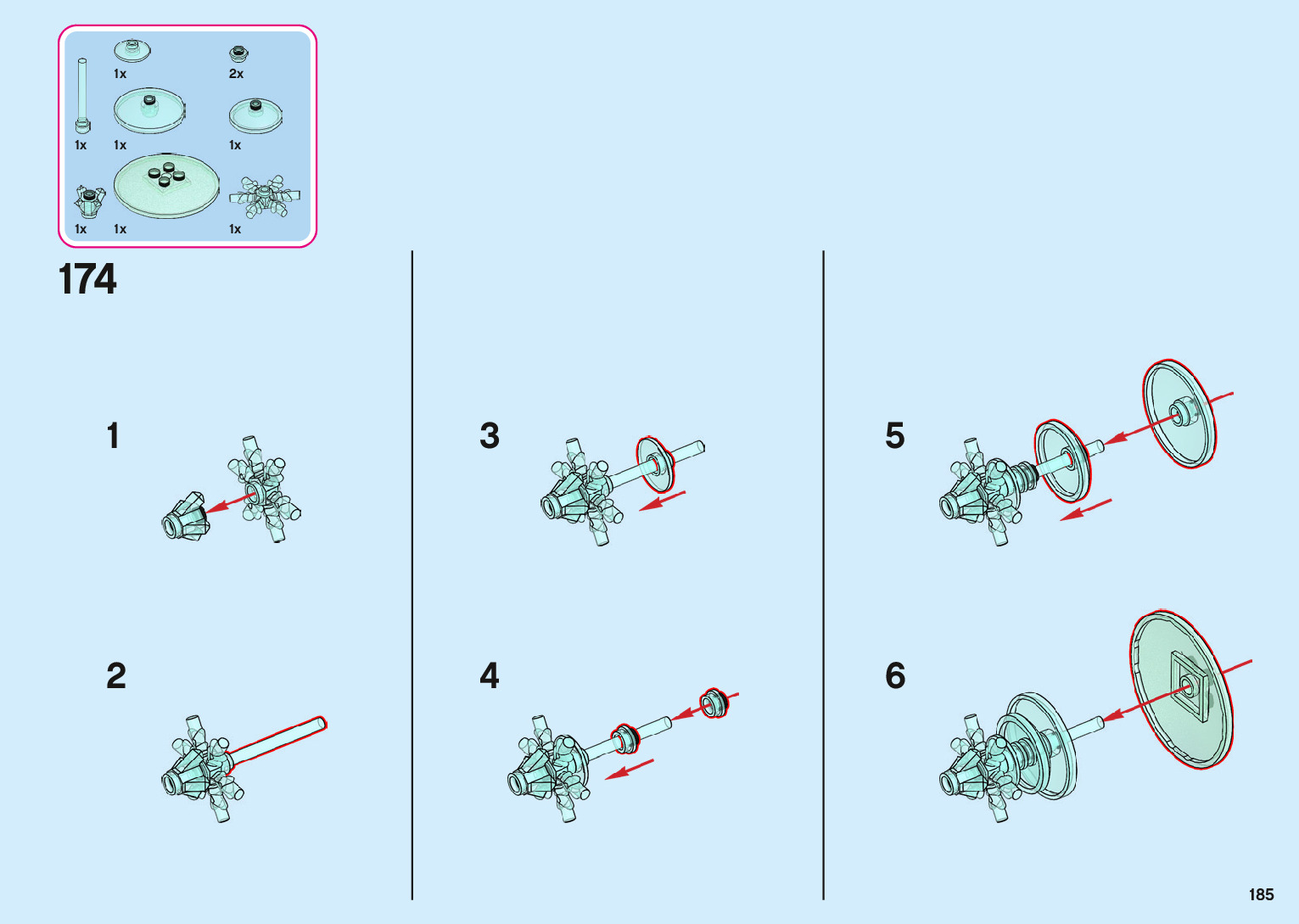 1x
2x
1x
1x
1x
1x
1x
1x

174

1

2

3

4

5

6

185