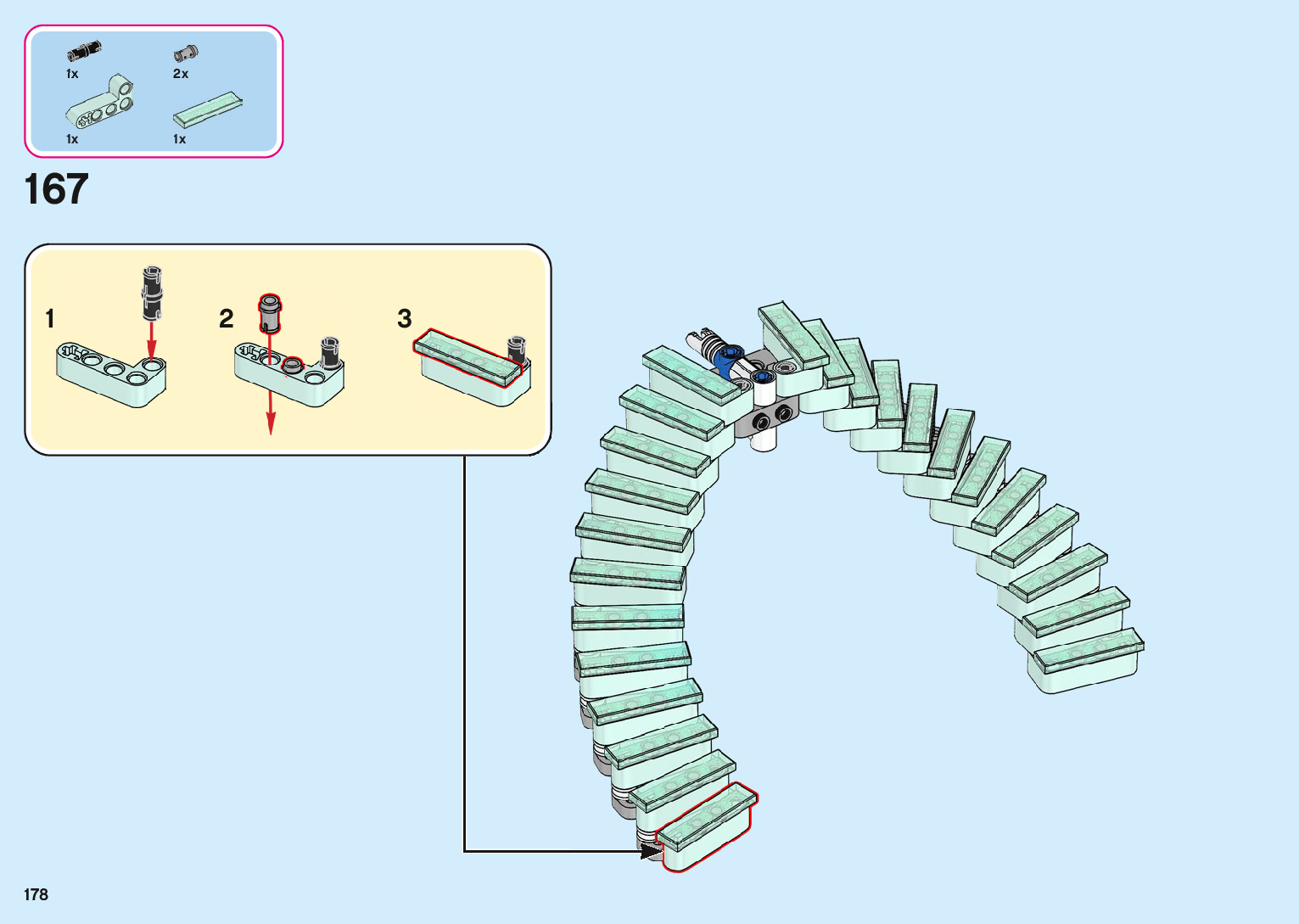 1x
2x
1x
1x

167

1
2
3

178