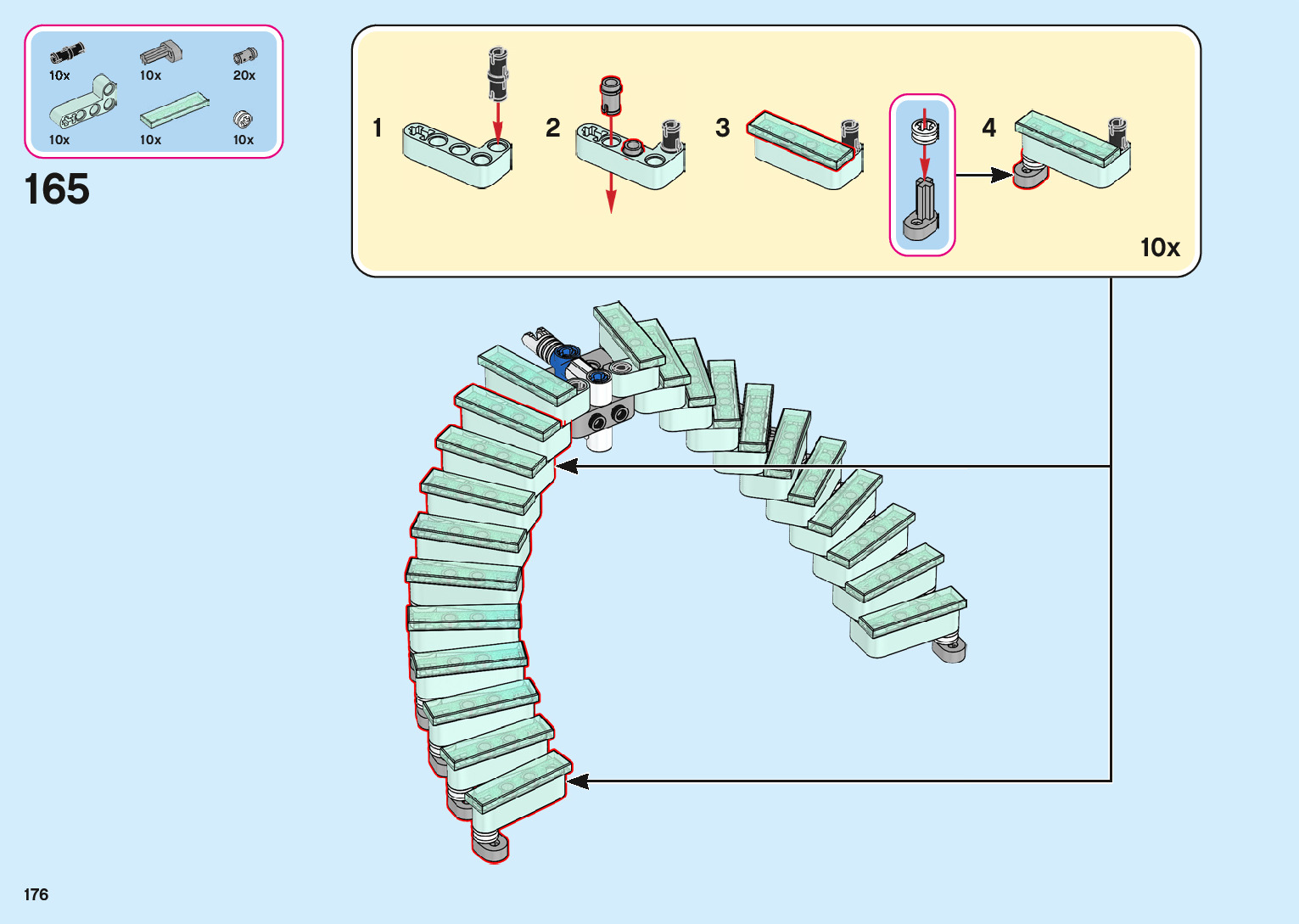 10x
10x
20x
10x
10x
10x

165

1
2
3
4

10x

176