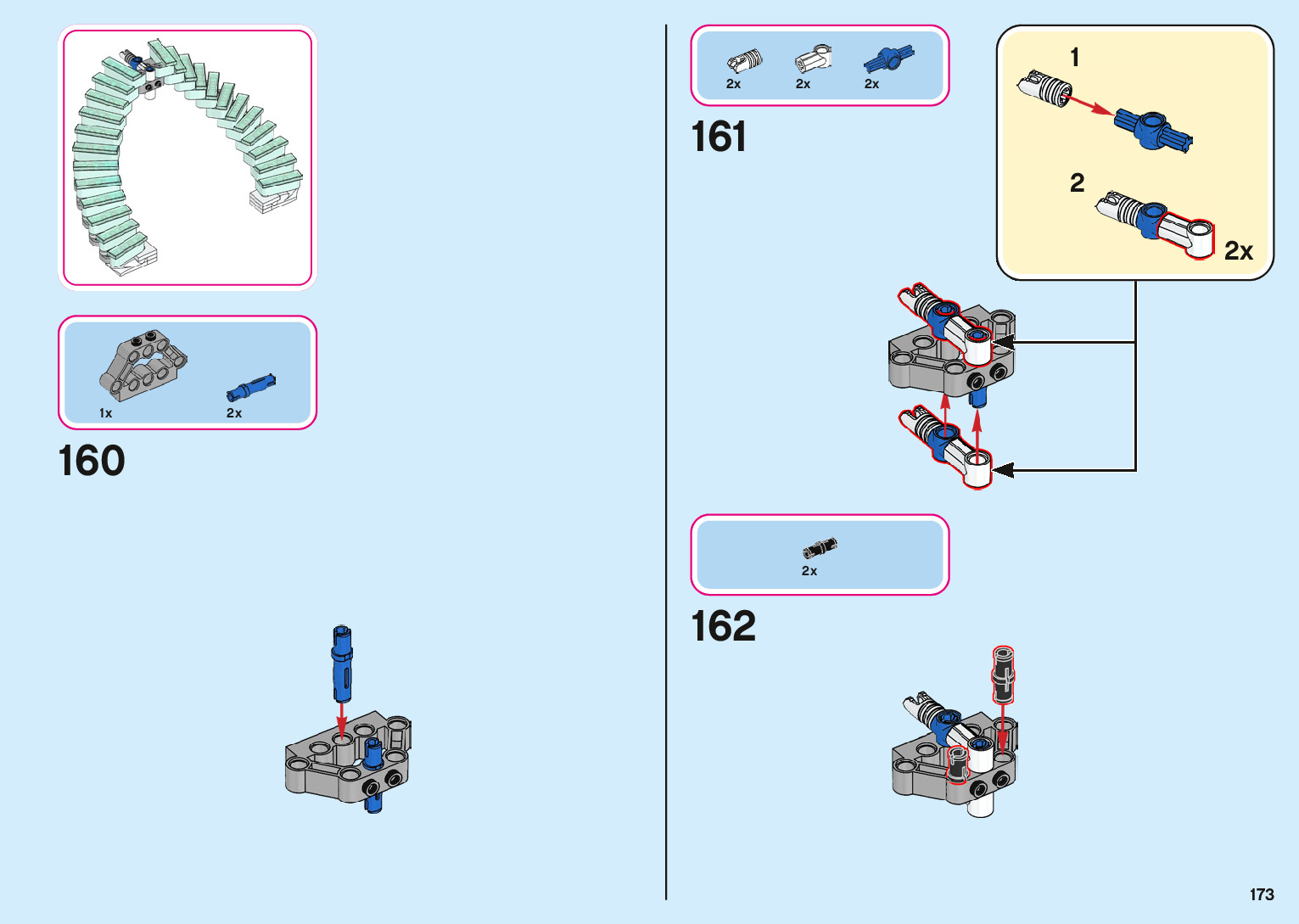 1x
2x

160

2x
2x
2x

161

1

2

2x

2x

162

173