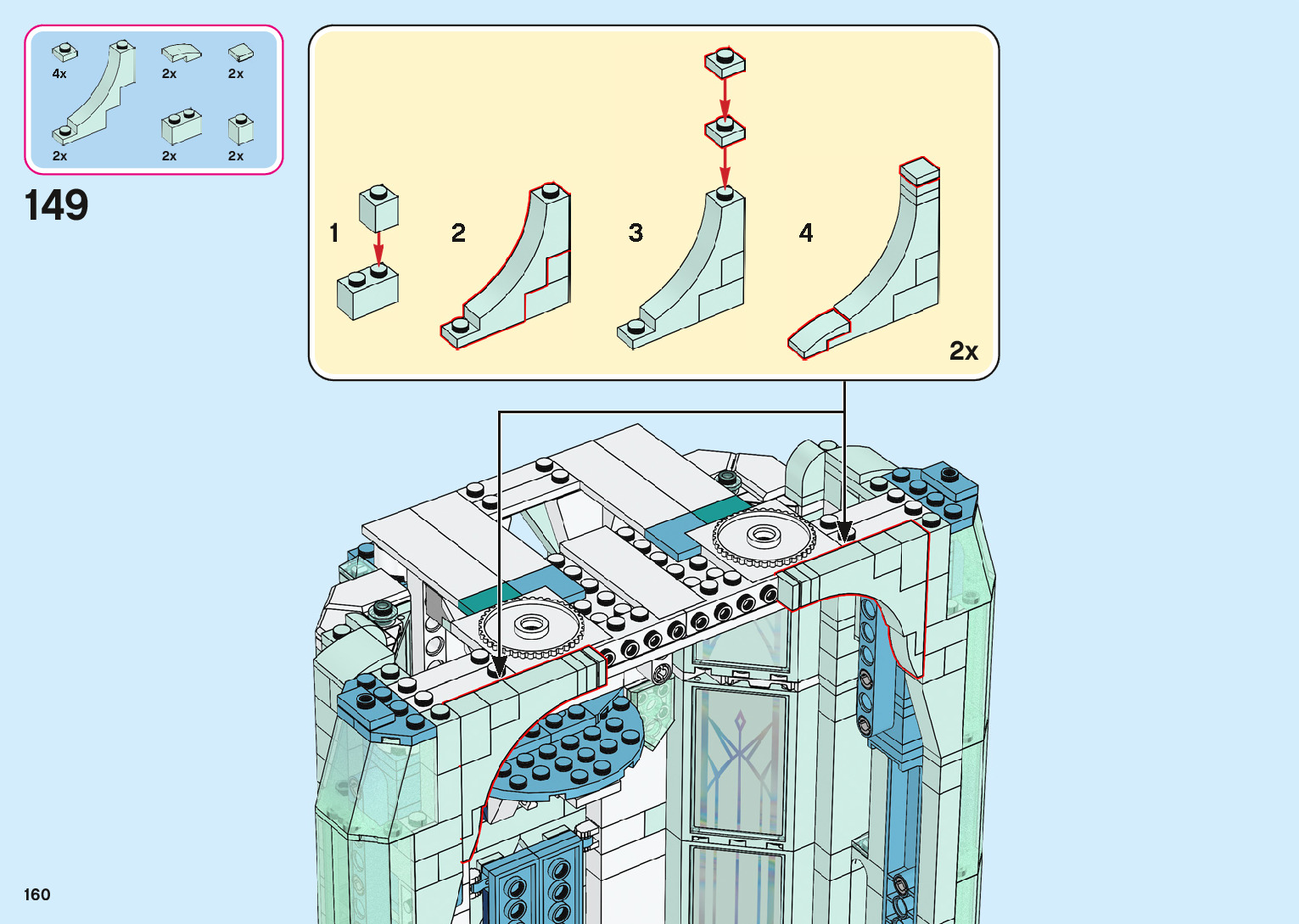 4x
2x
2x
2x
2x
2x

149

1
2
3
4
2x

160