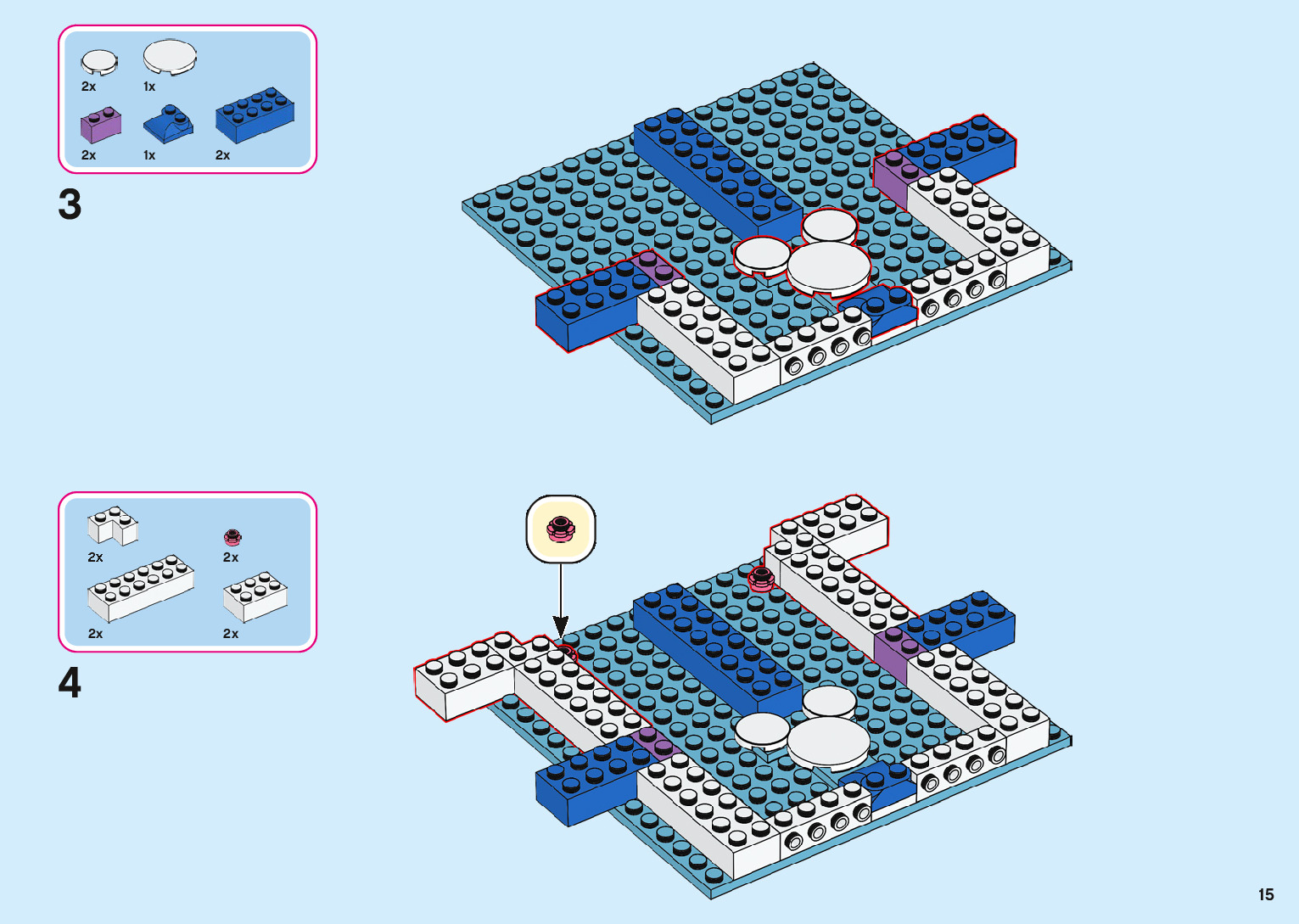 2x
1x
2x
1x
2x

3

2x
2x
2x
2x

4

15