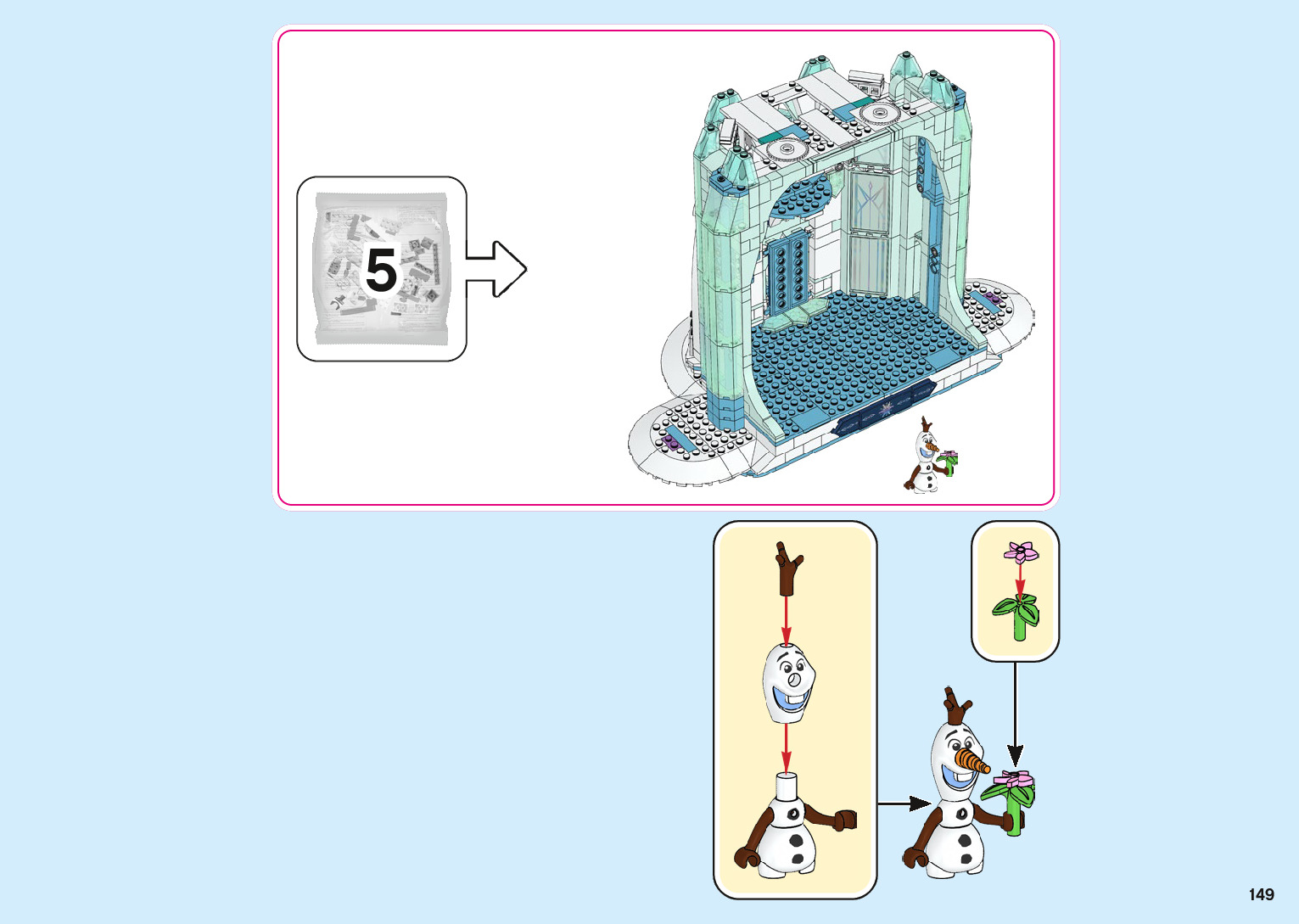 5

149