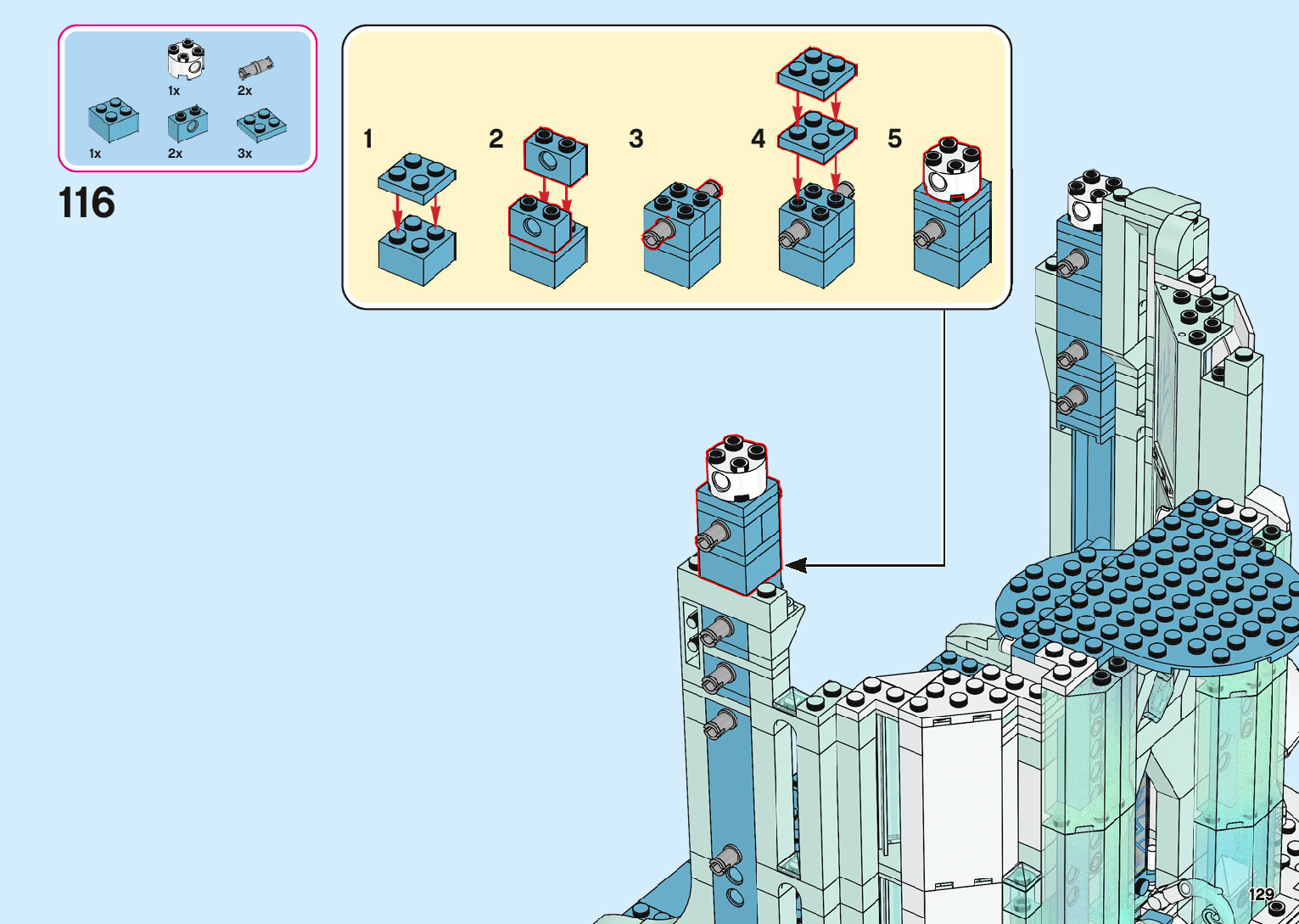 1x 2x
1x 2x 3x

116

1 2 3 4 5

129