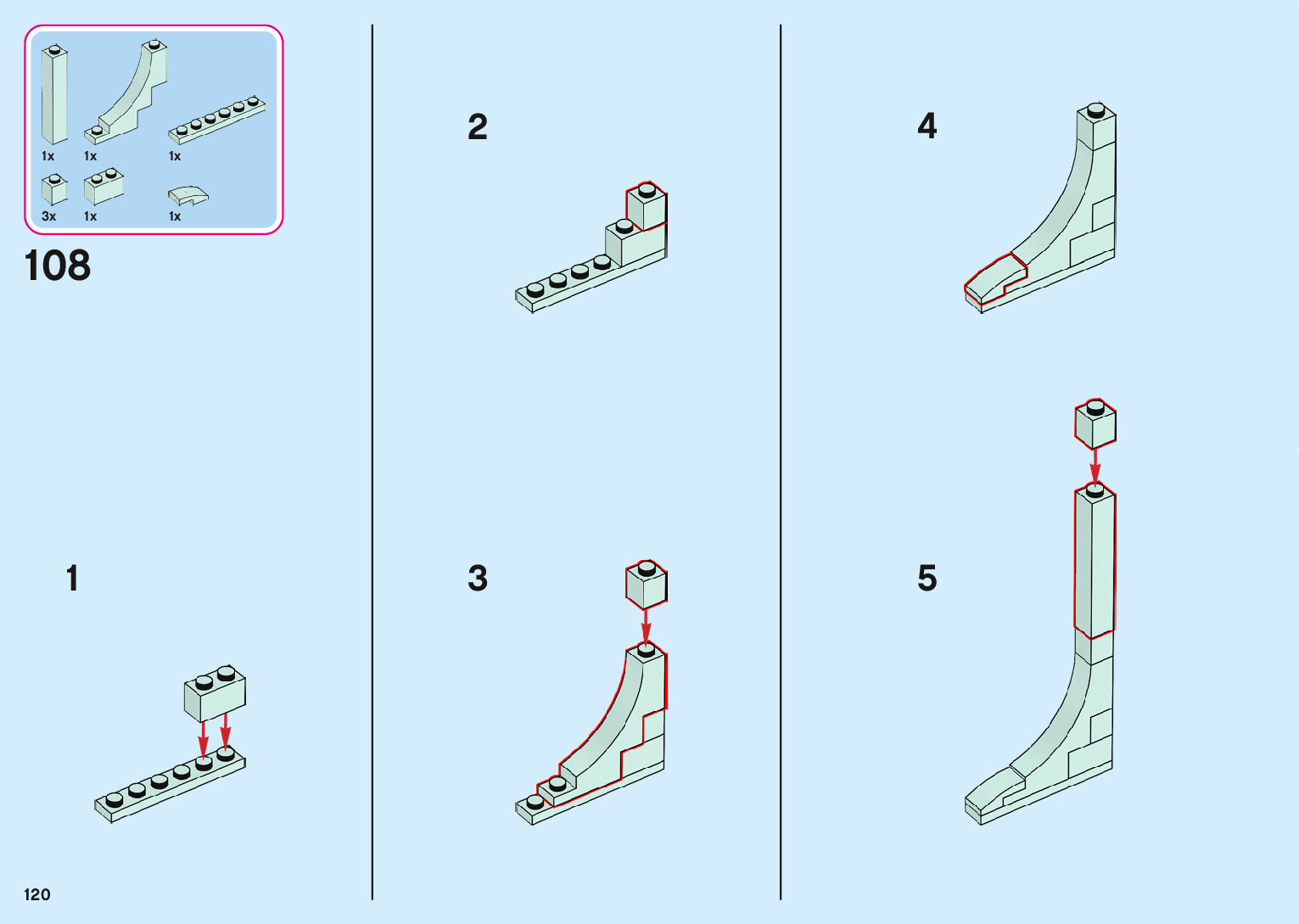 1x 1x 1x
3x 1x 1x

108

1

2

3

4

5

120