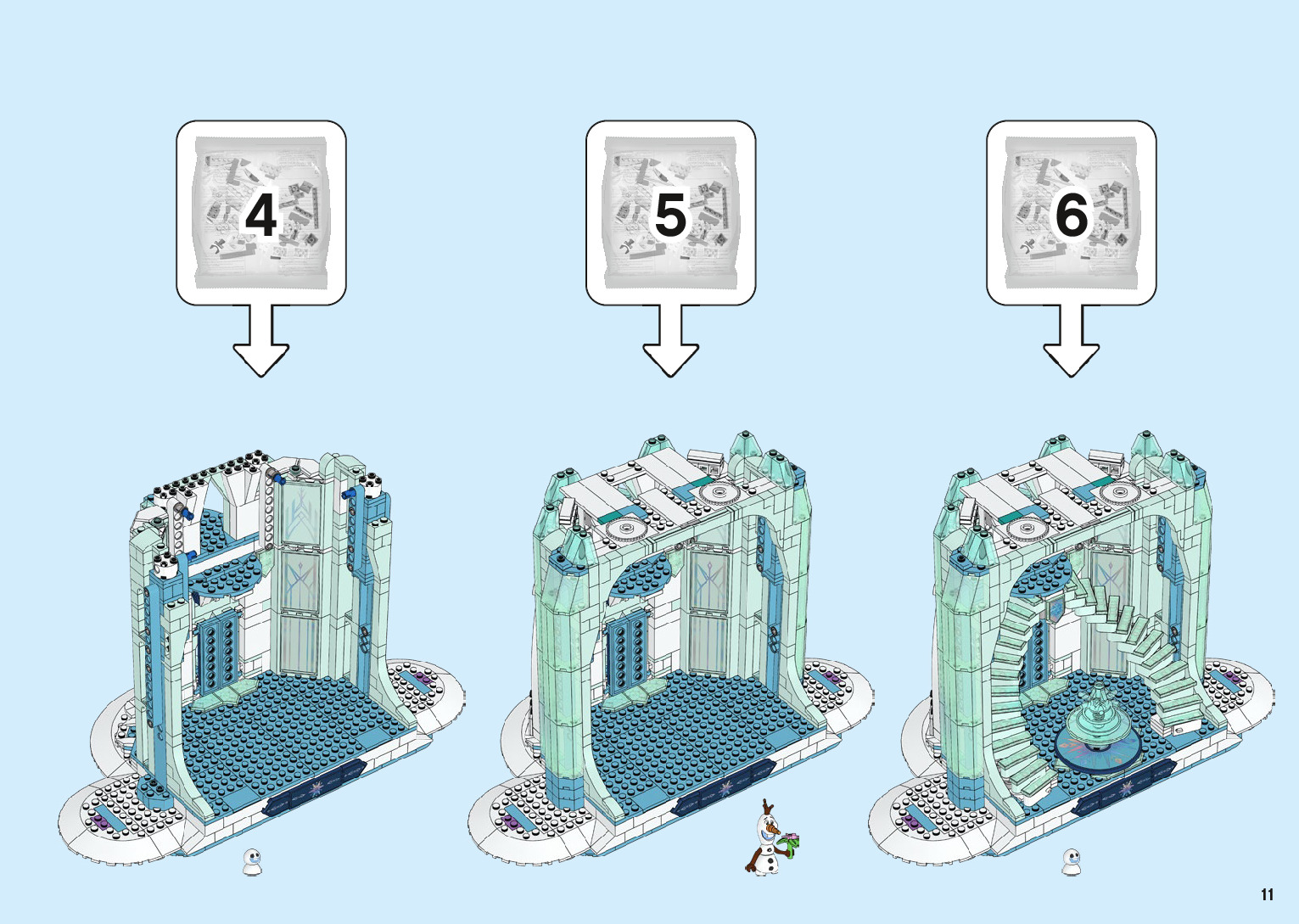 4

5

6

11