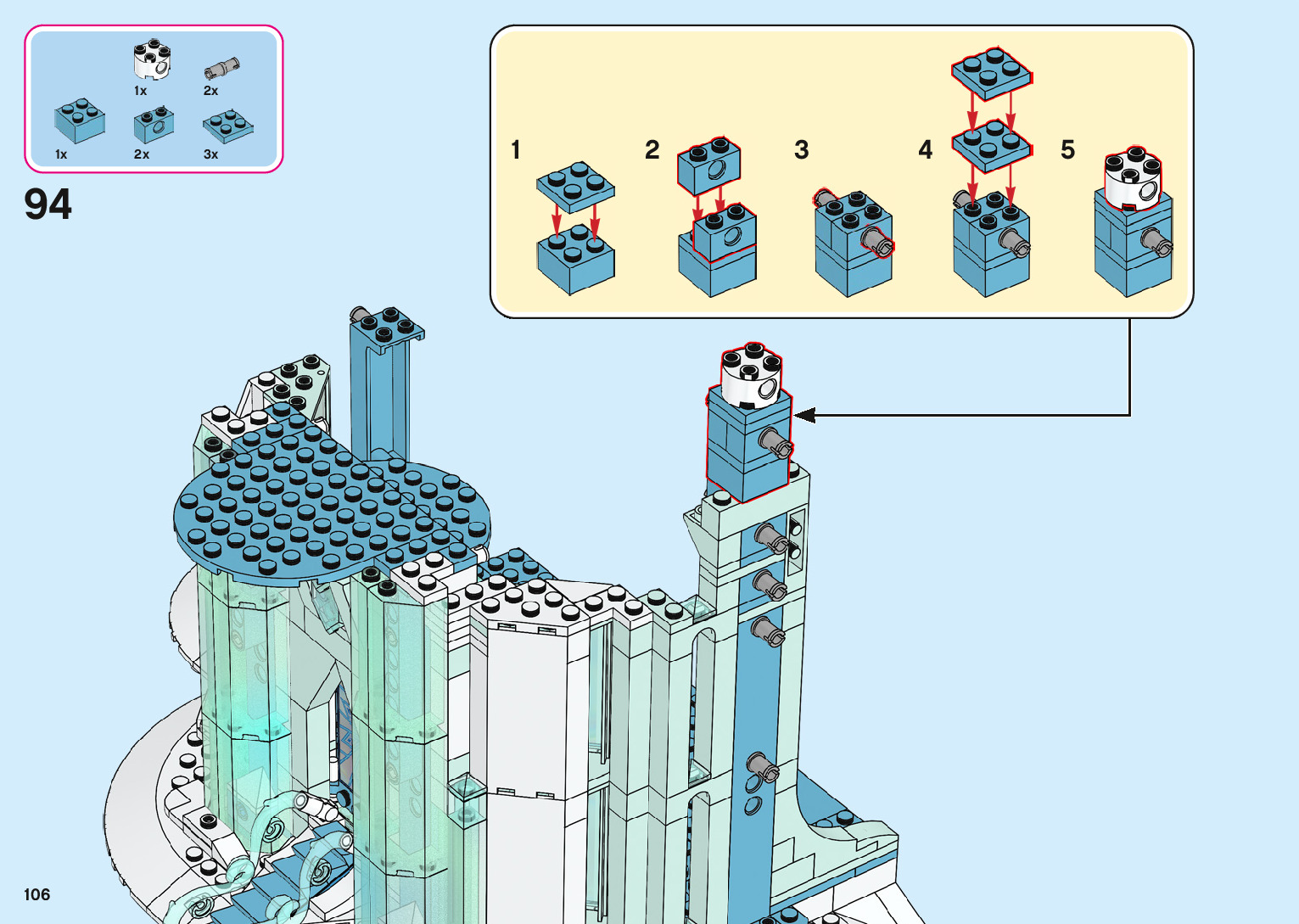 1x
2x
1x
2x
3x

94

1
2
3
4
5

106