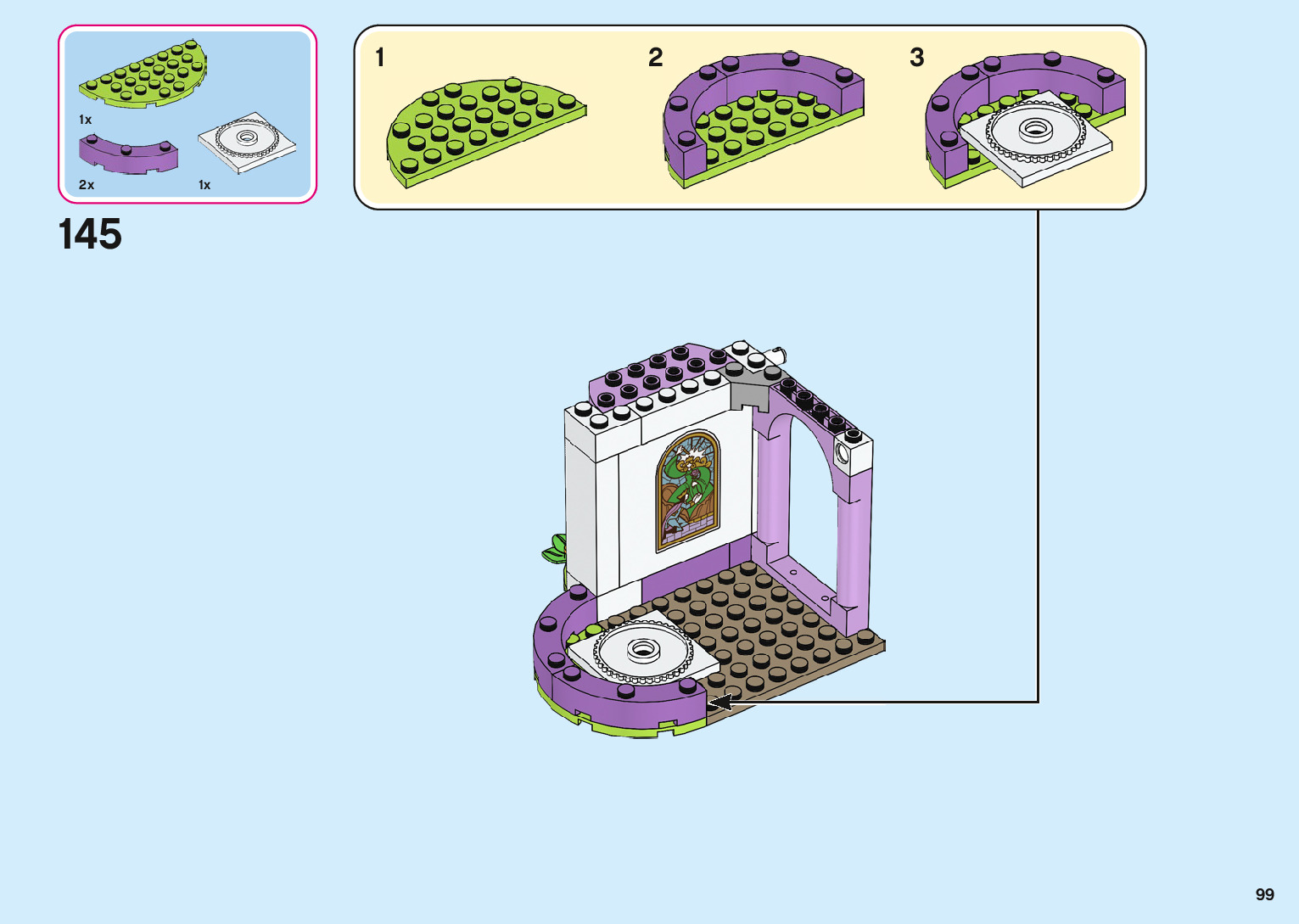 1x

2x

1x

145

1

2

3

99