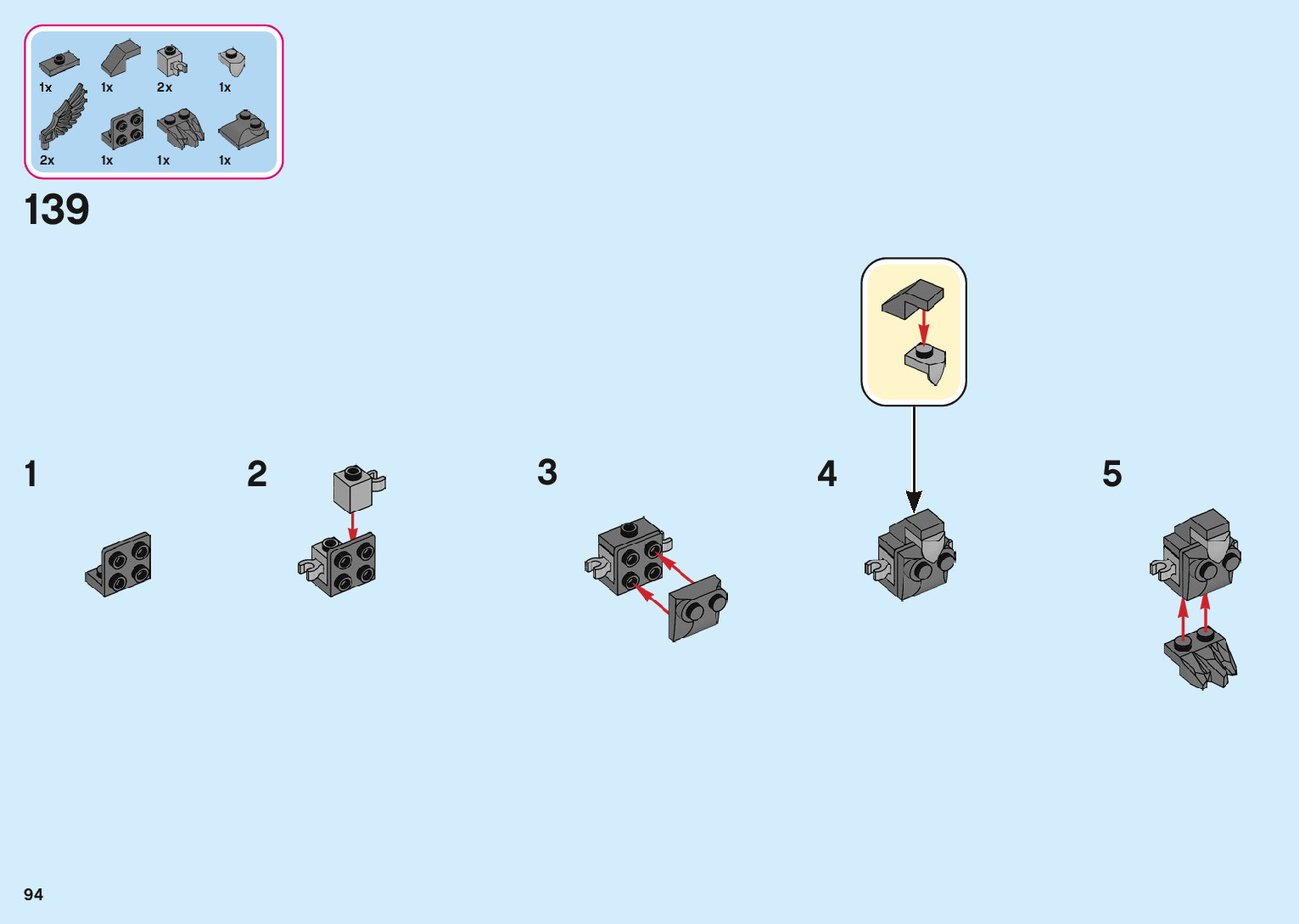 1x 1x 2x 1x

2x 1x 1x 1x

139

1

2

3

4

5

94