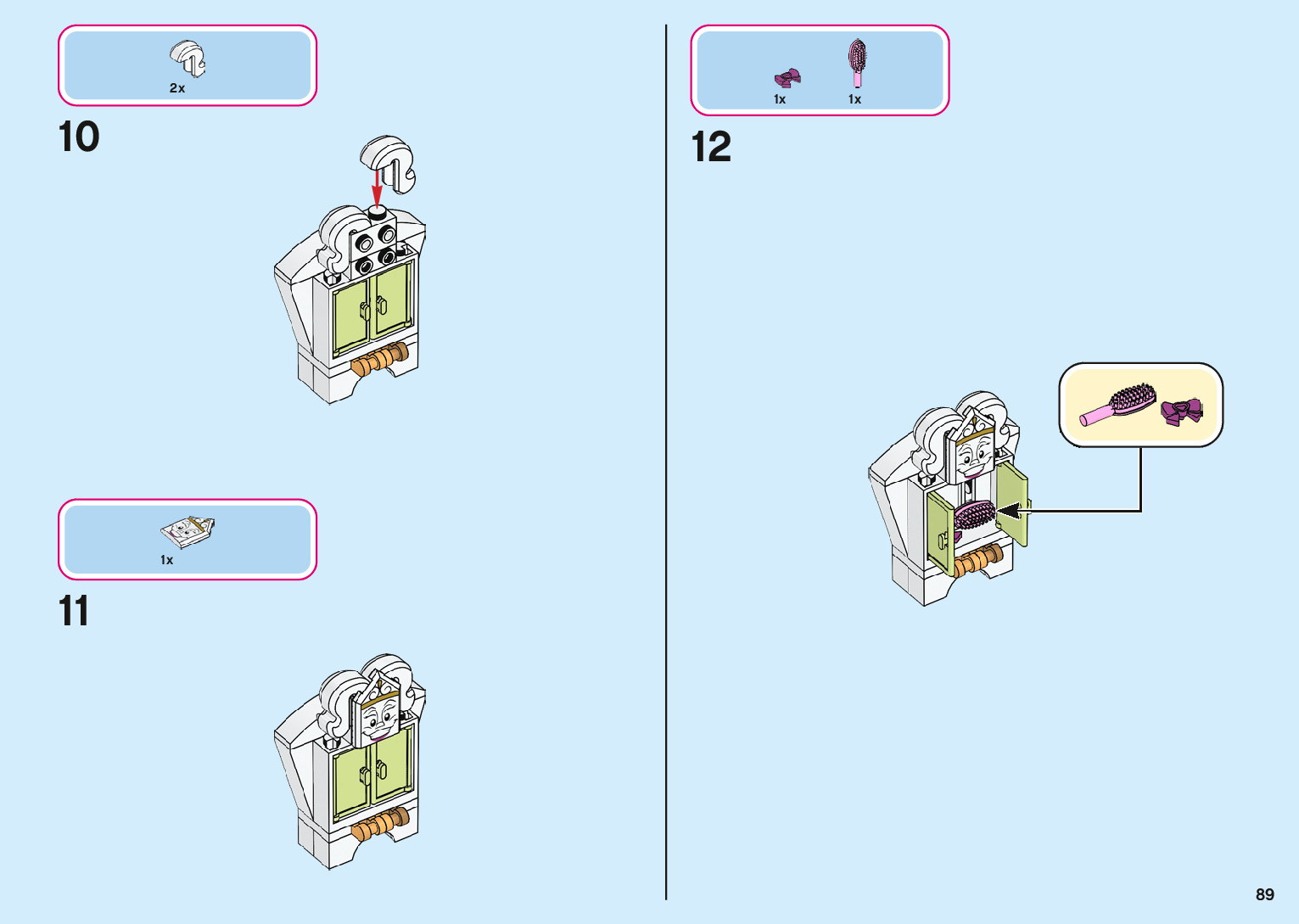 2x

10

1x

11

1x 1x

12

89