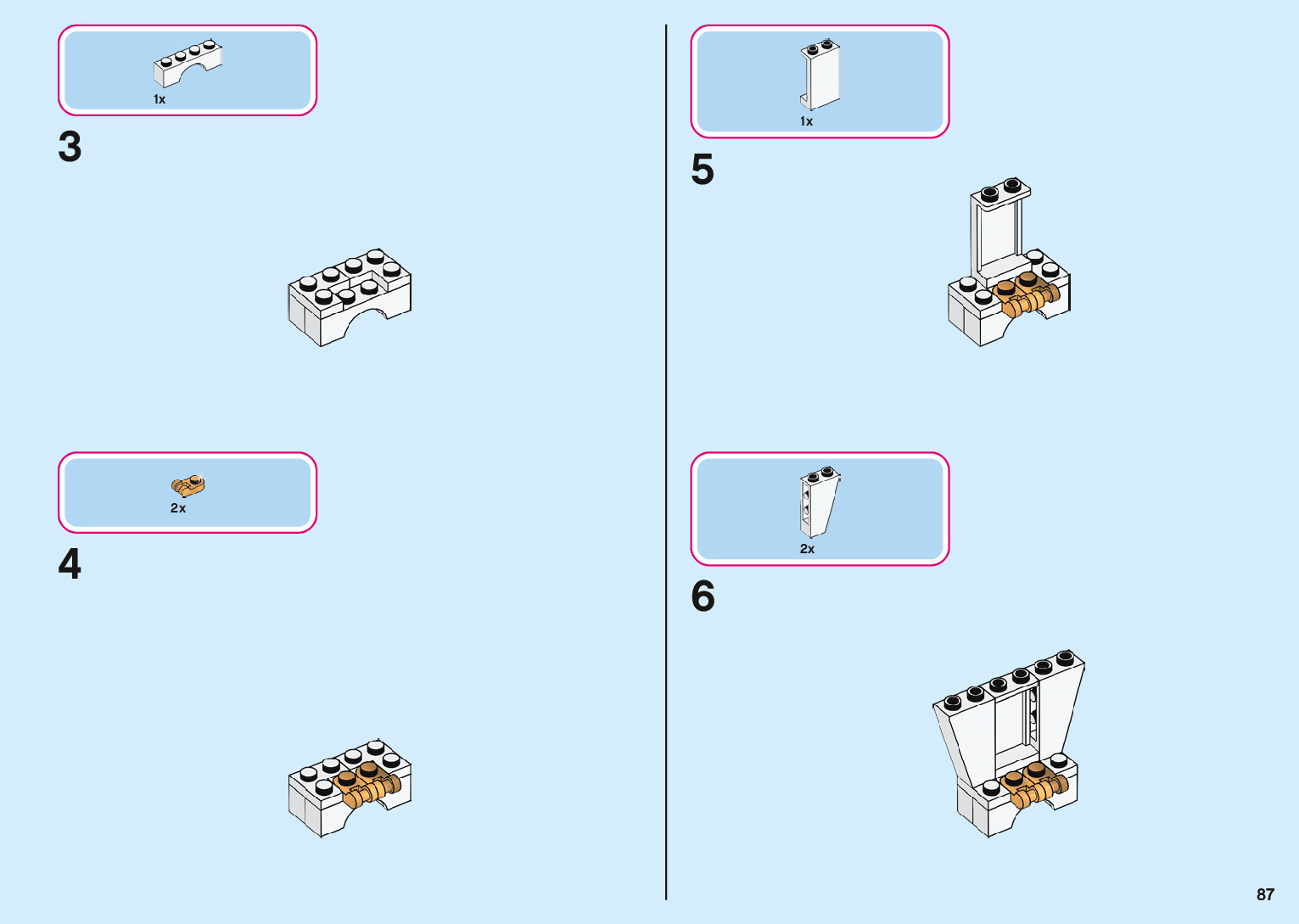 1x

3

2x

4

1x

5

2x

6

87