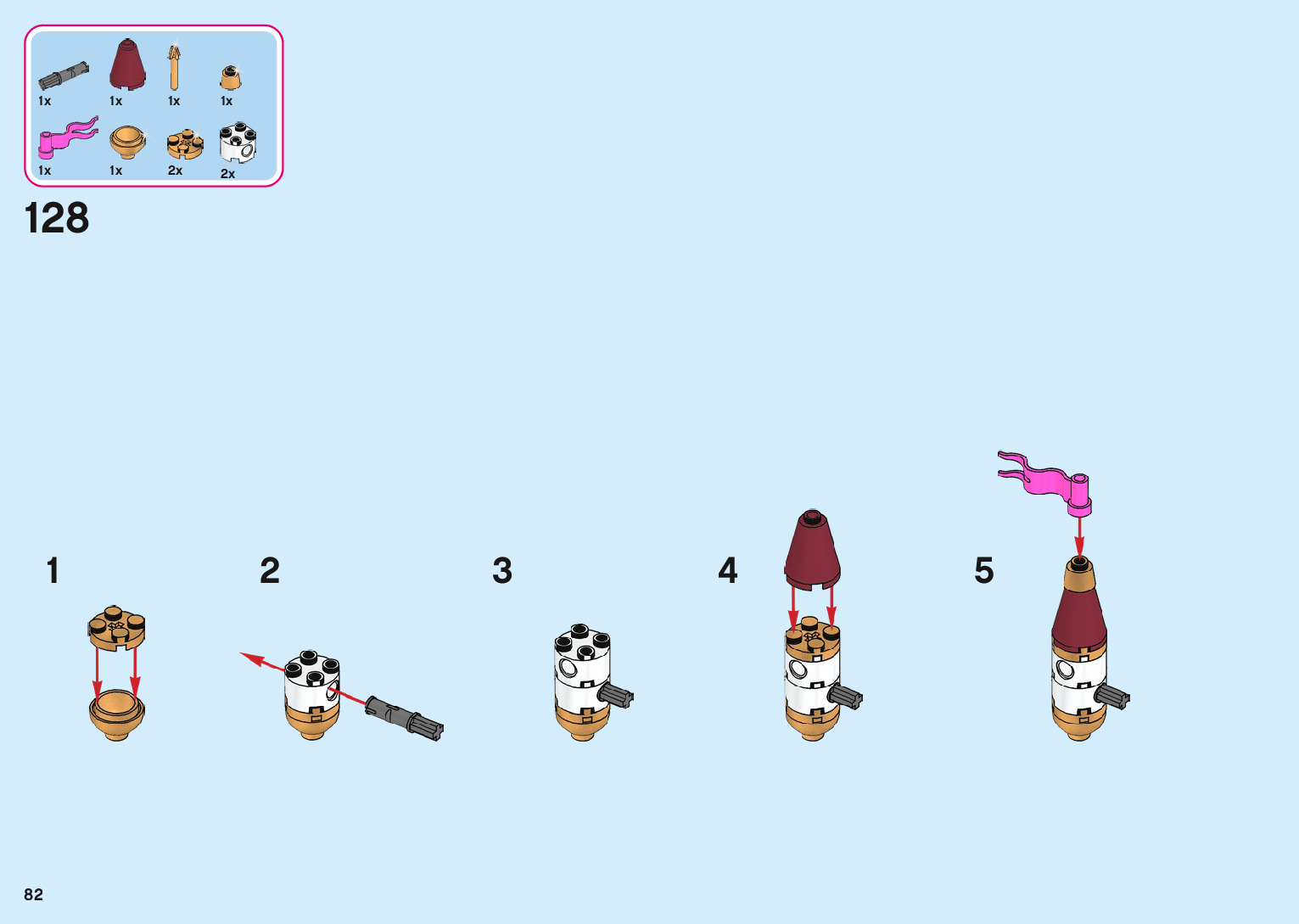 1x 1x 1x 1x
1x 1x 2x 2x

128

1

2

3

4

5

82