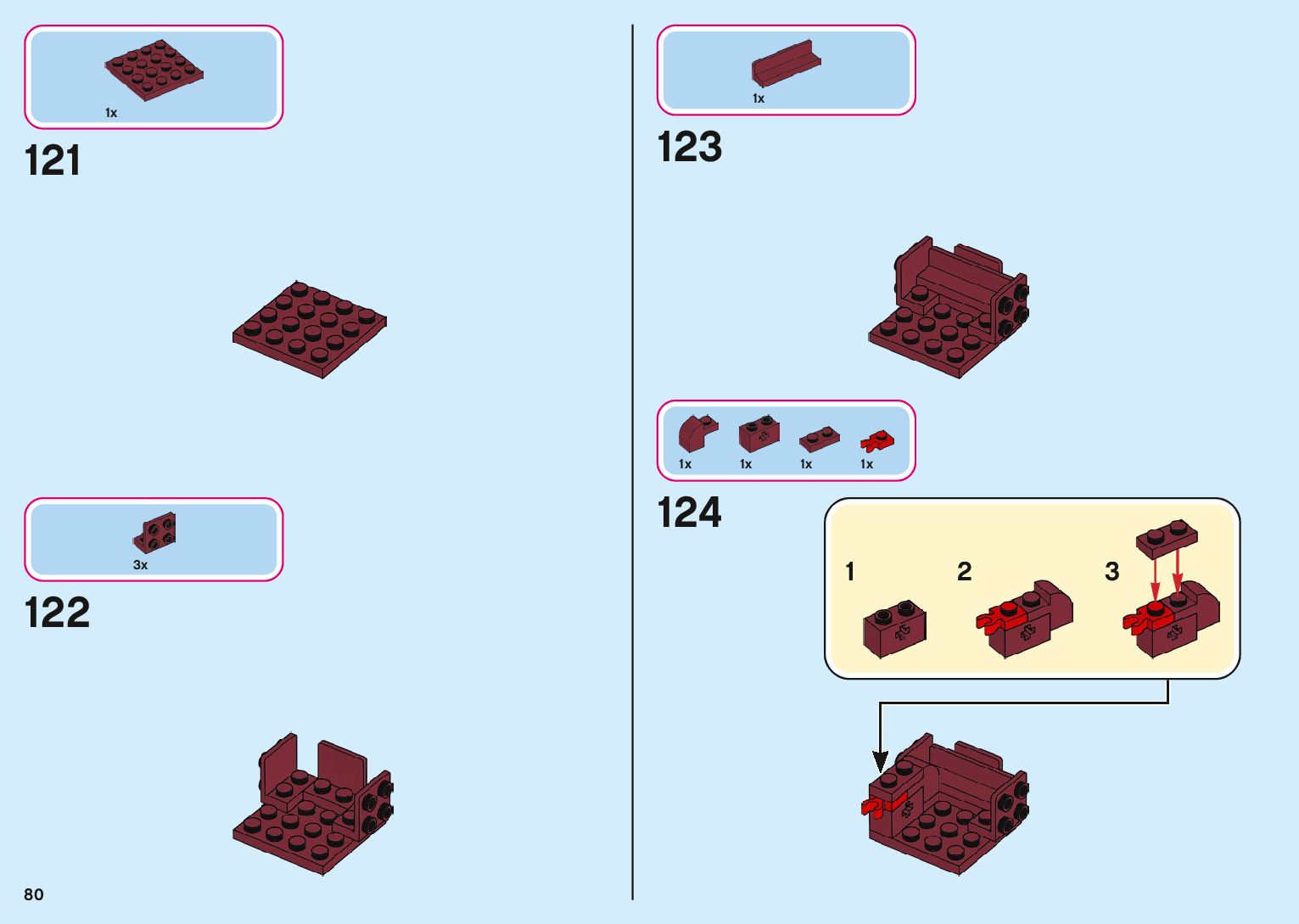 1x

121

3x

122

80

1x

123

1x 1x 1x 1x

124

1

2

3