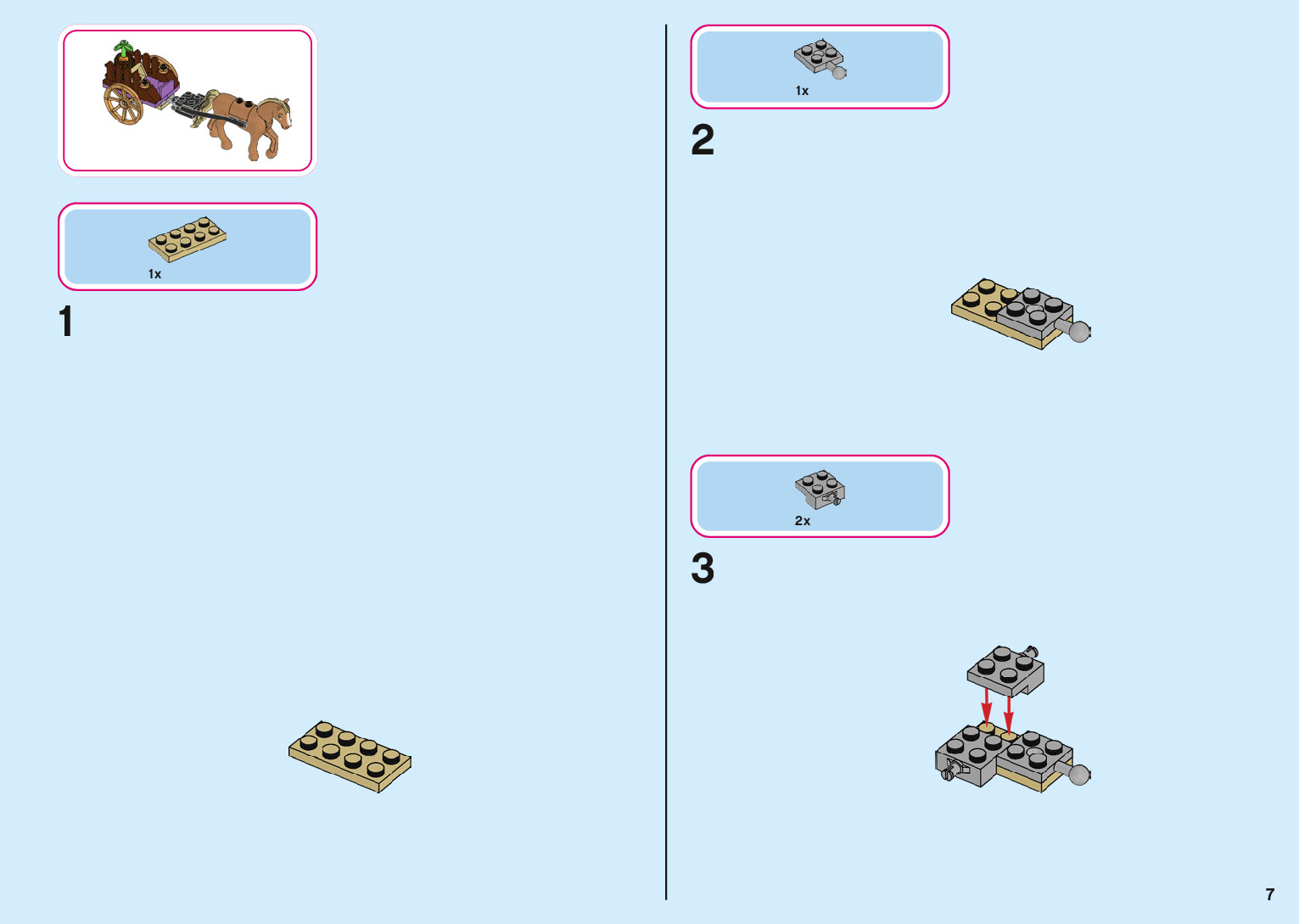 1x

1

1x

2

2x

3

7