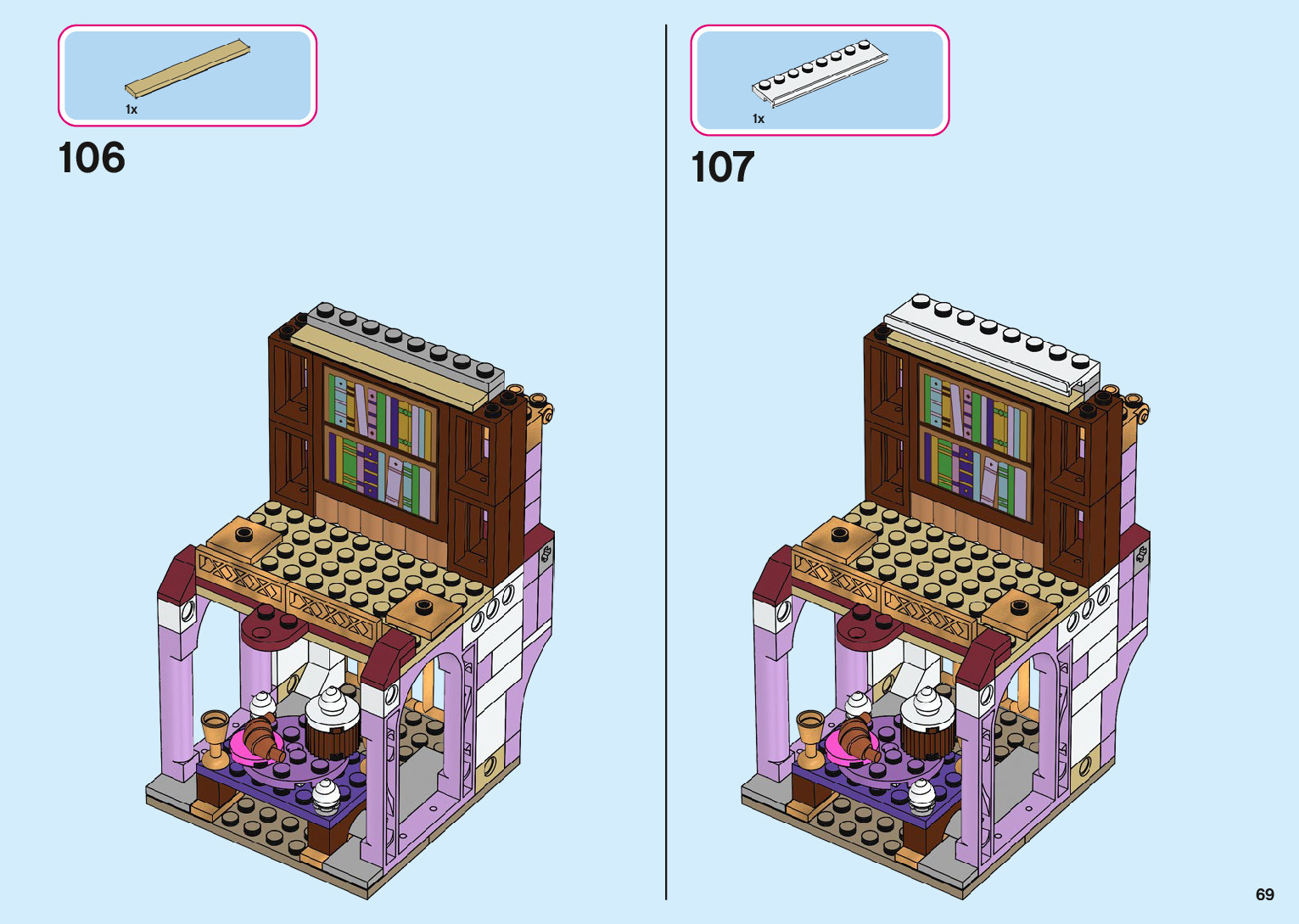 1x

106

1x

107

69