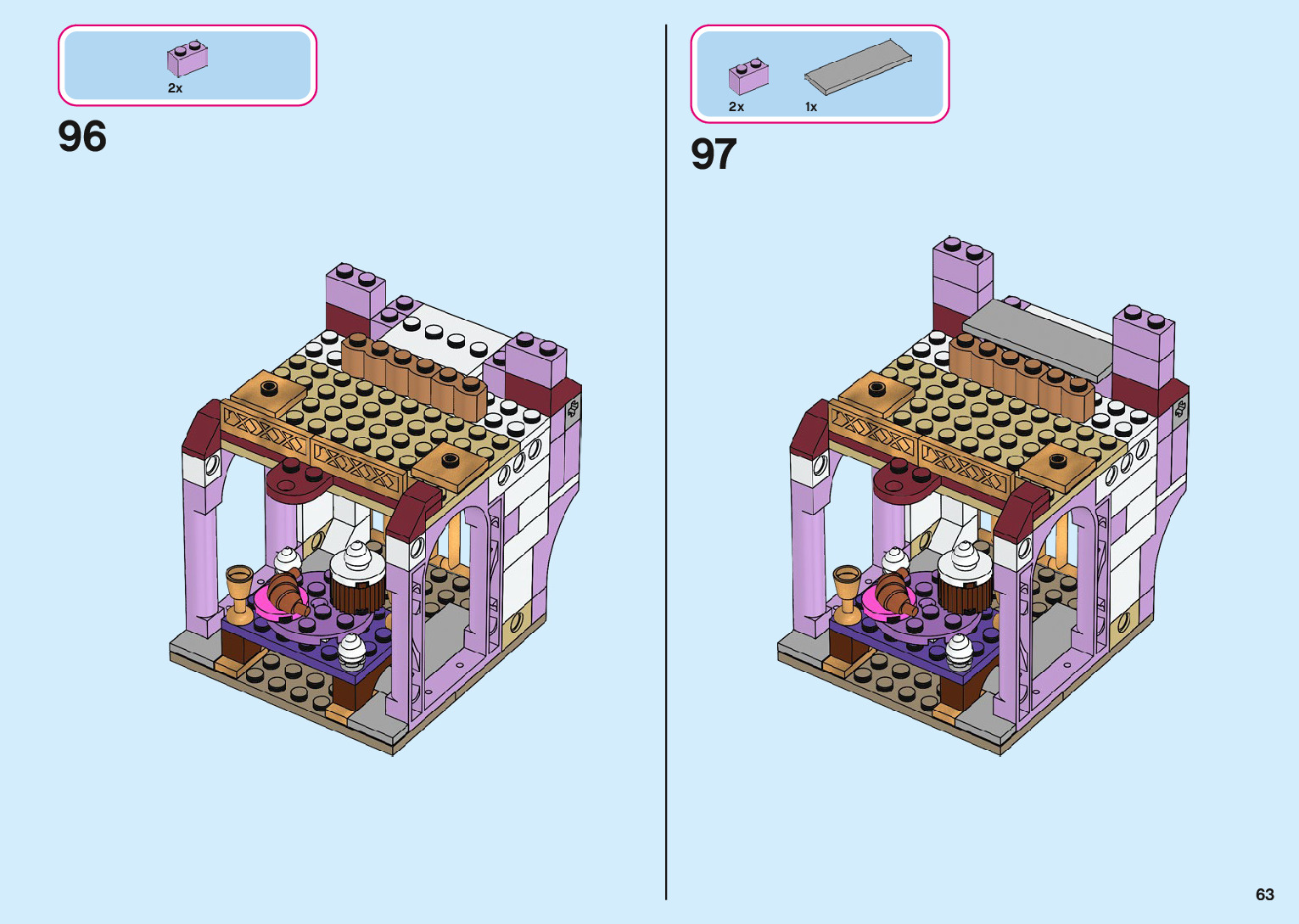 2x

96

2x 1x

97

63