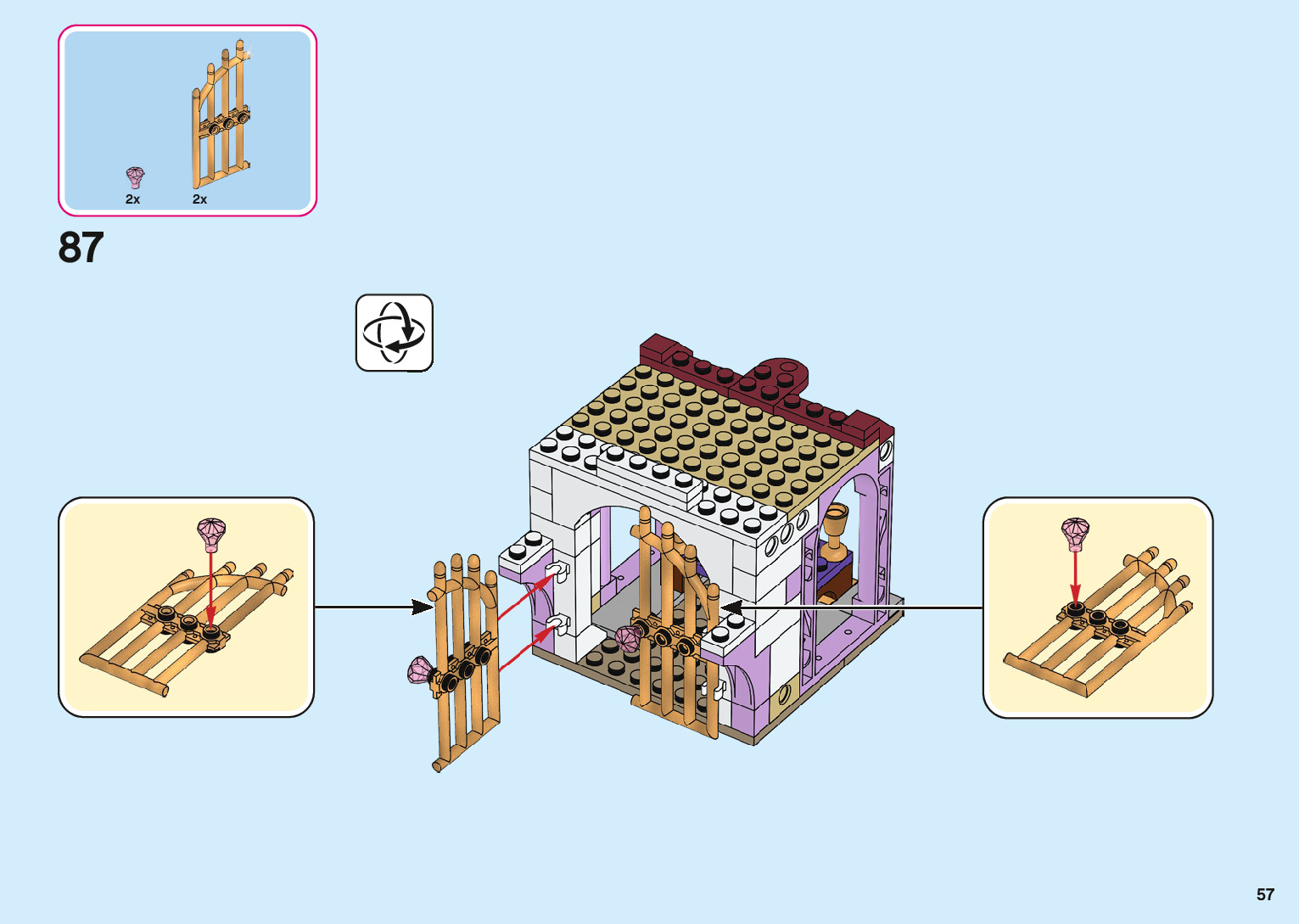 2x 2x

87

57