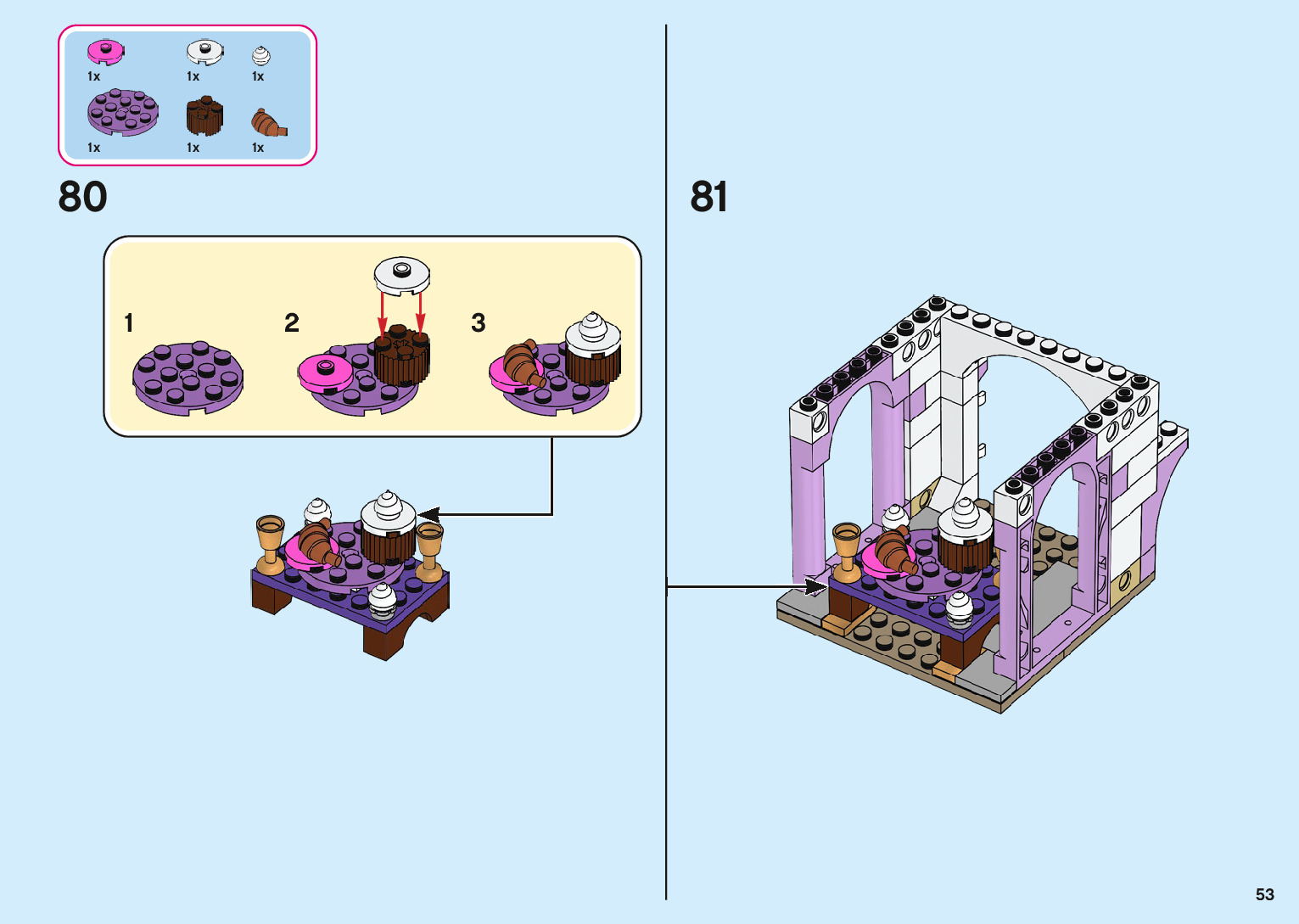 1x 1x 1x
1x 1x 1x

80

1

2

3

81

53