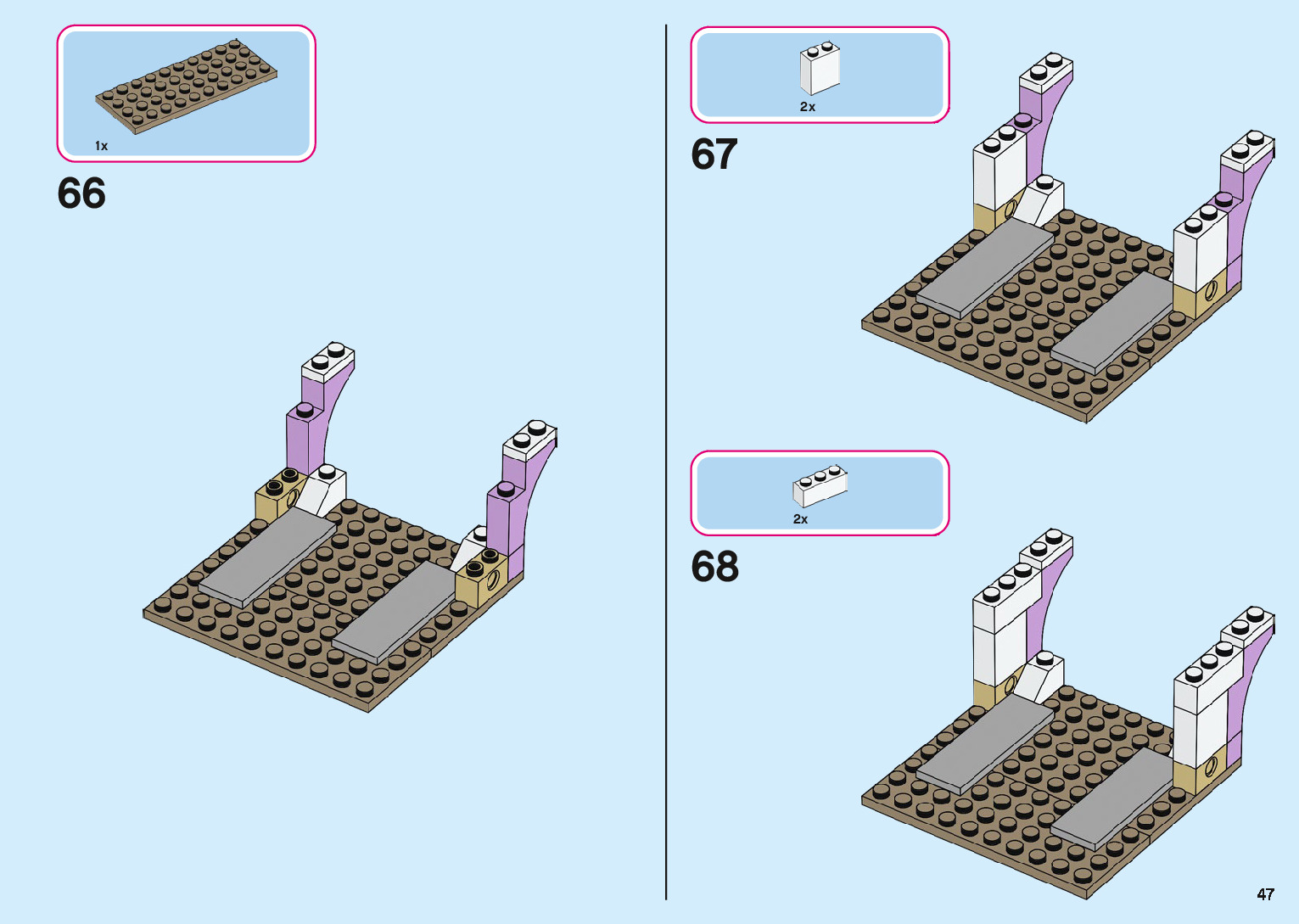 1x

66

2x

67

2x

68

47