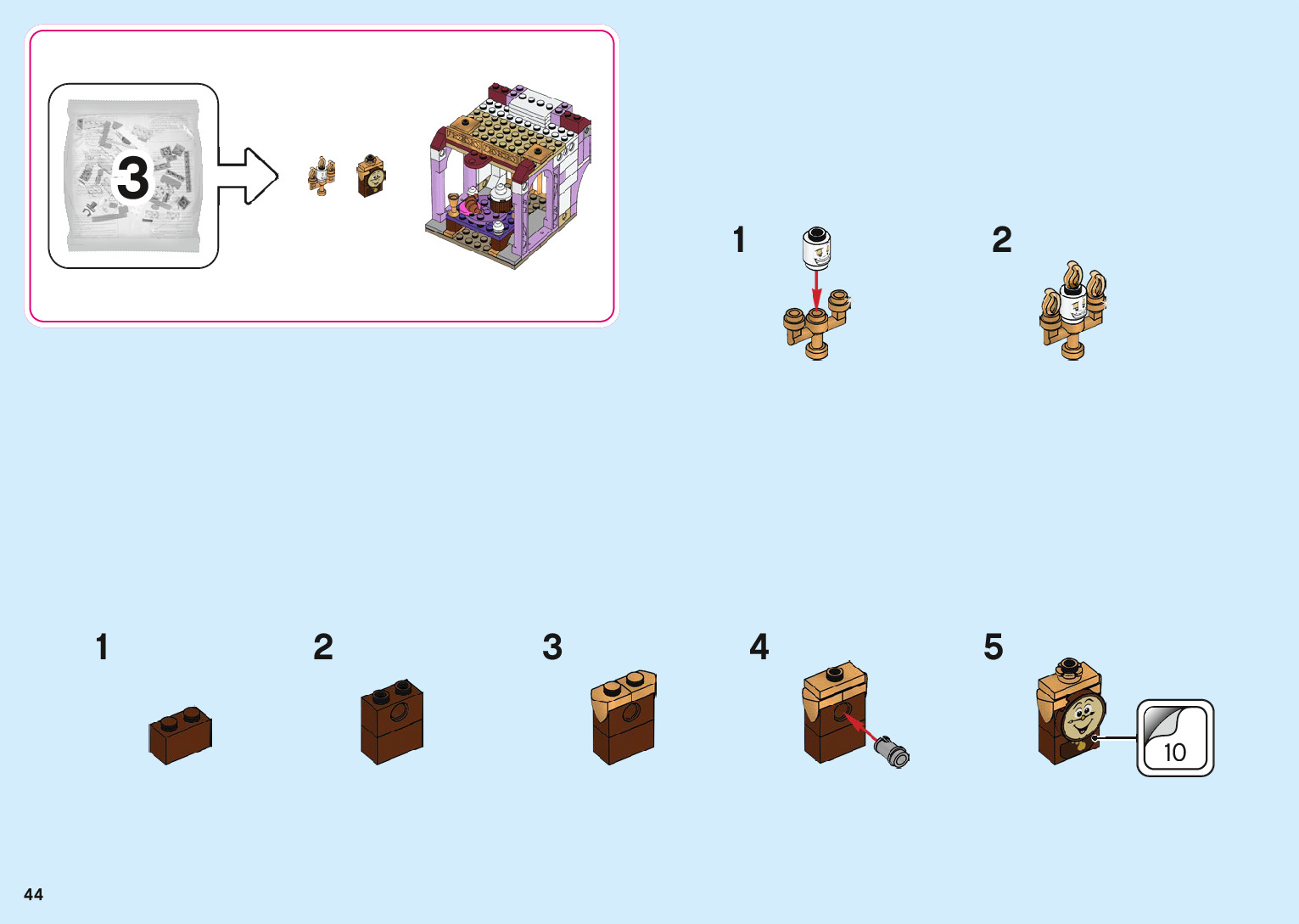 3

1

2

1

2

3

4

5

10

44