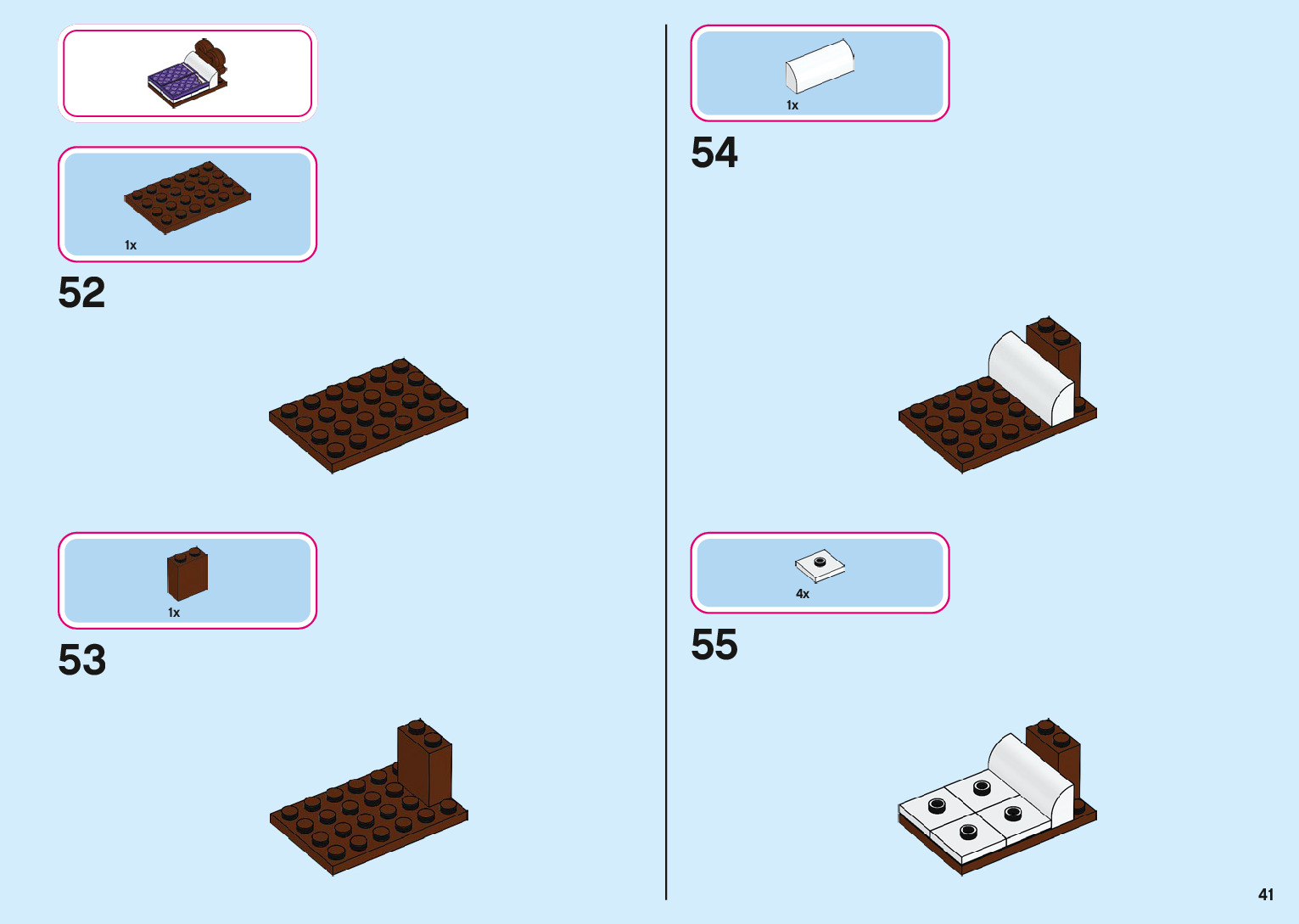 1x

52

1x

53

1x

54

4x

55

41