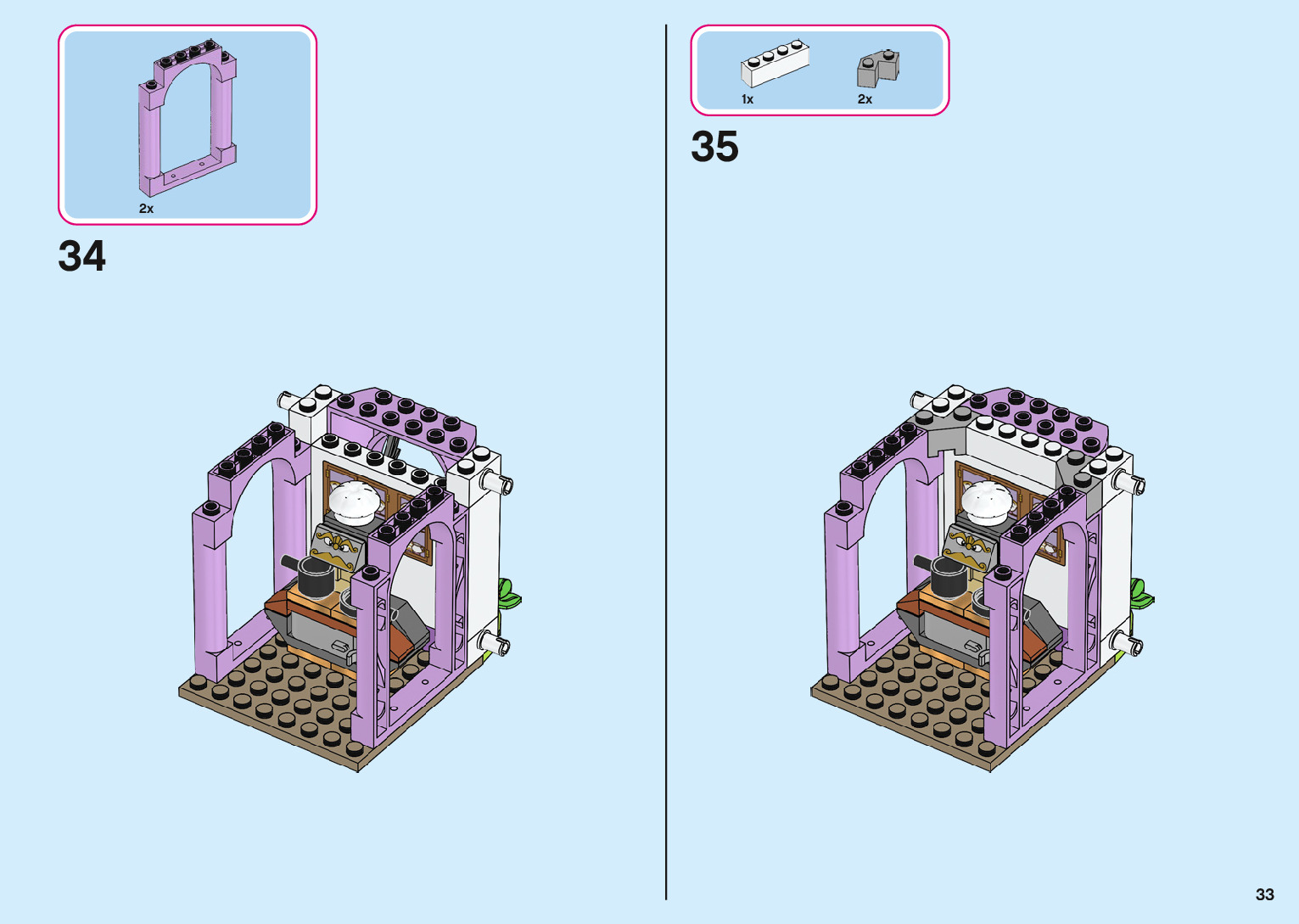 2x

34

1x

2x

35

33