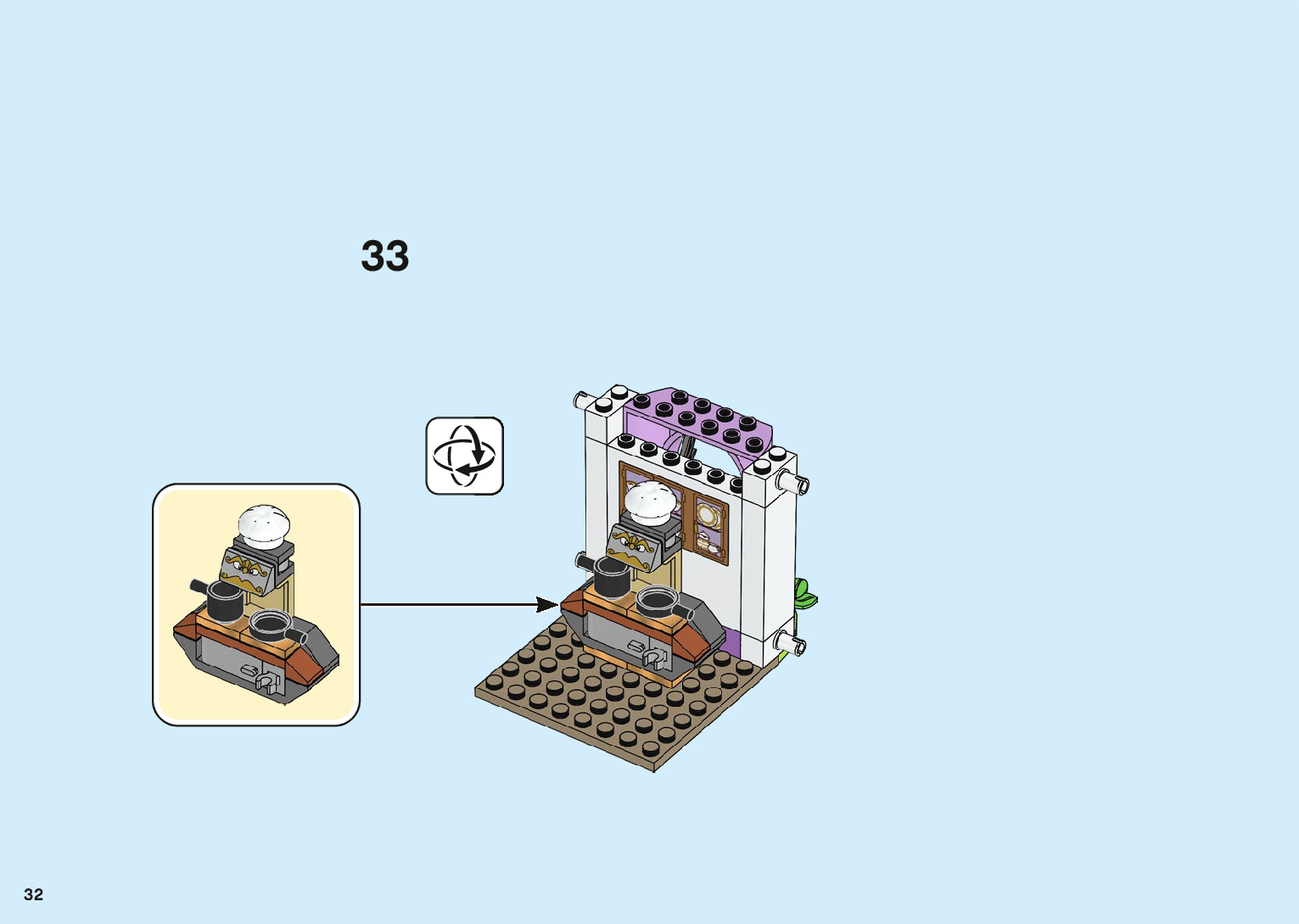 33

32