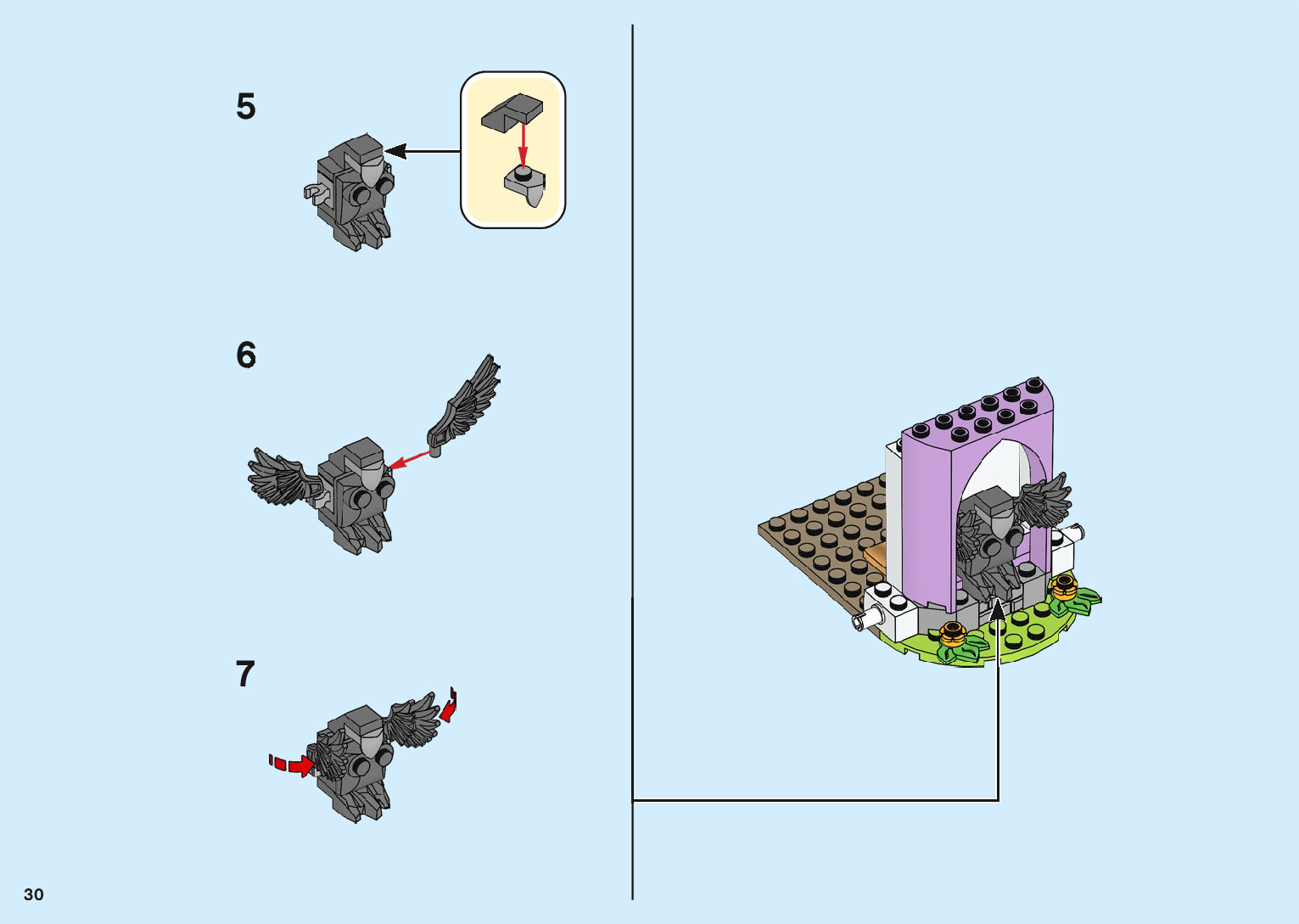 5

6

7

30