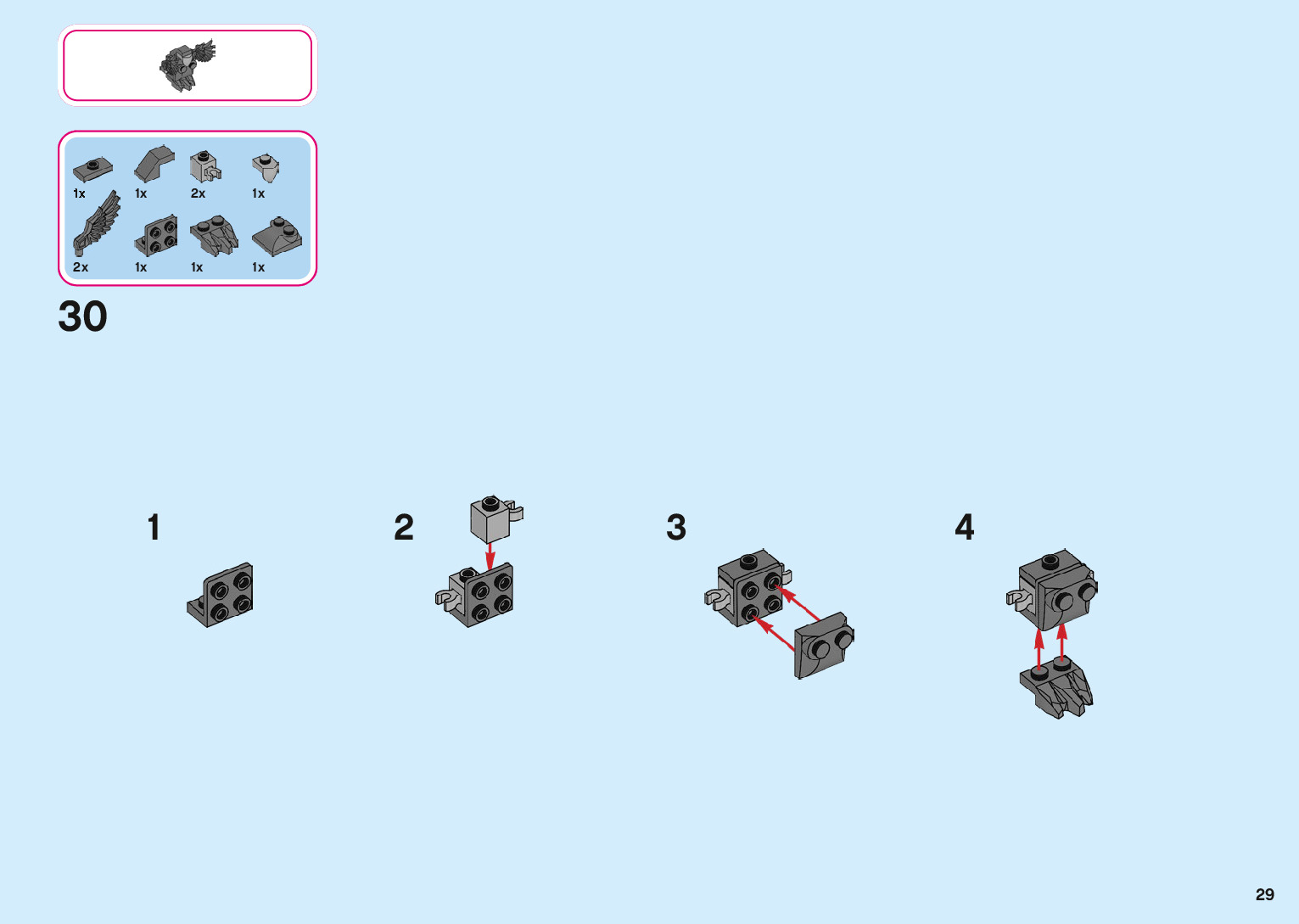 1x
1x
2x
1x
2x
1x
1x
1x

30

1

2

3

4

29