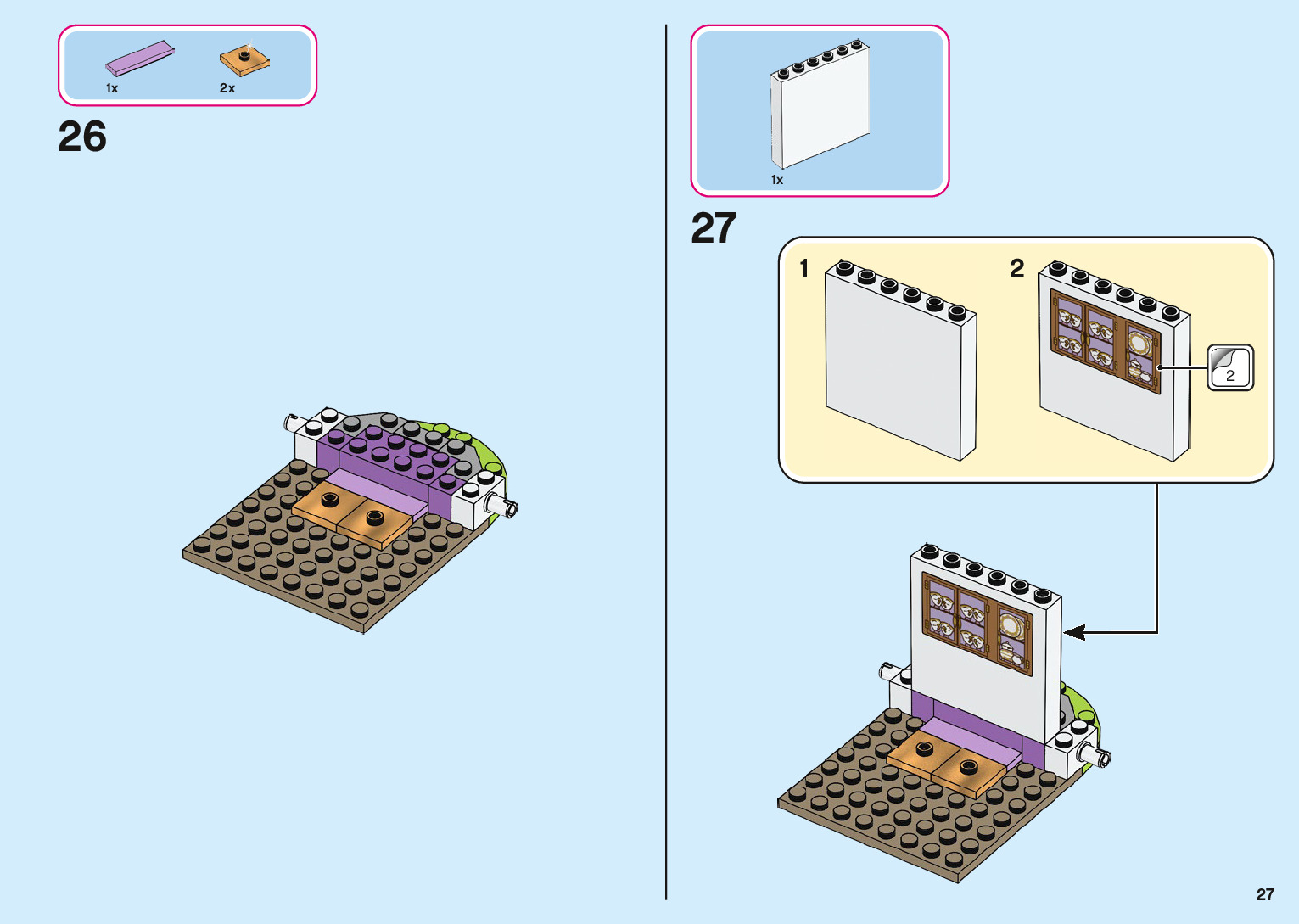 1x 2x

26

1x

27

1

2

2

27