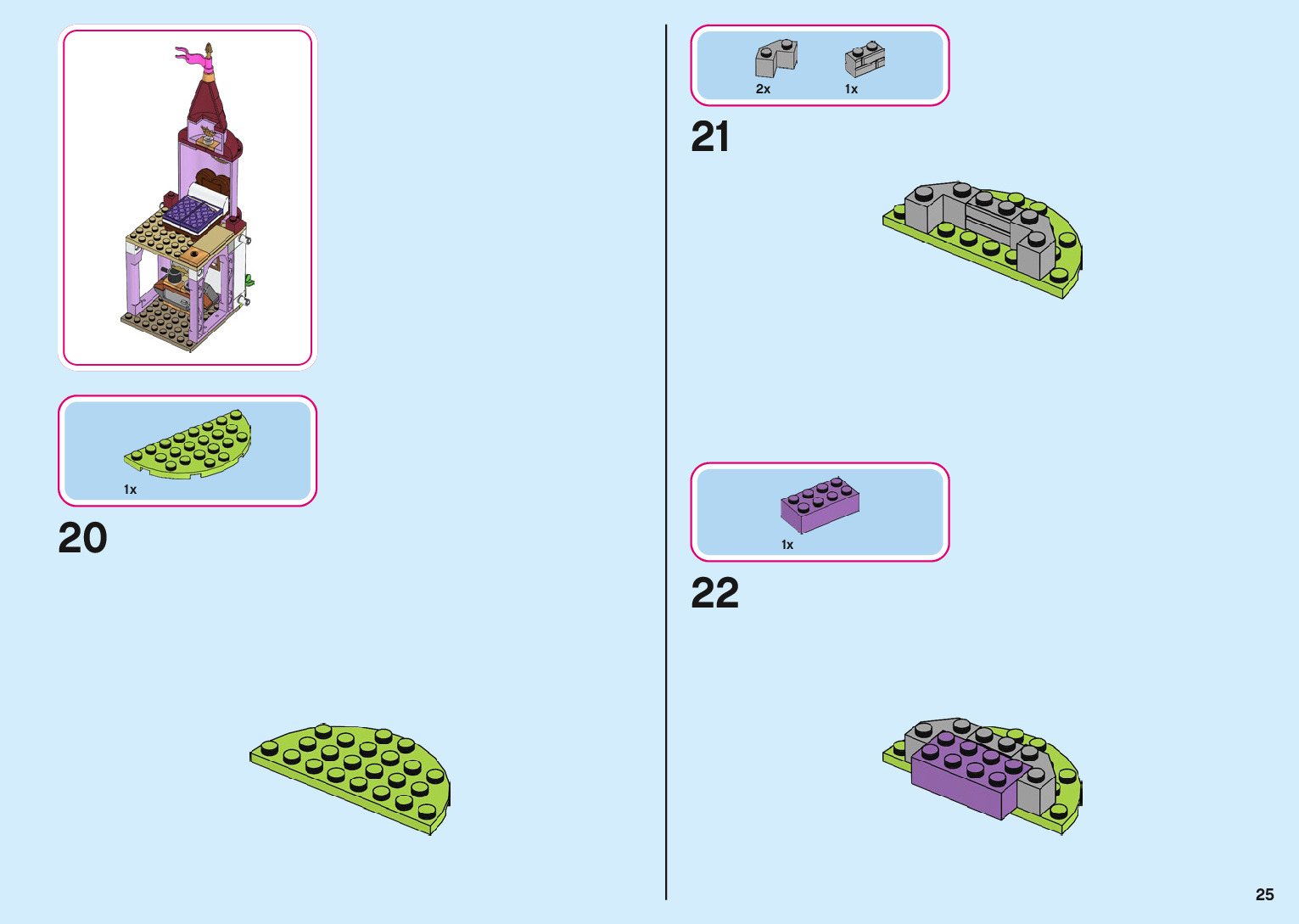 1x

20

2x

1x

21

1x

22

25