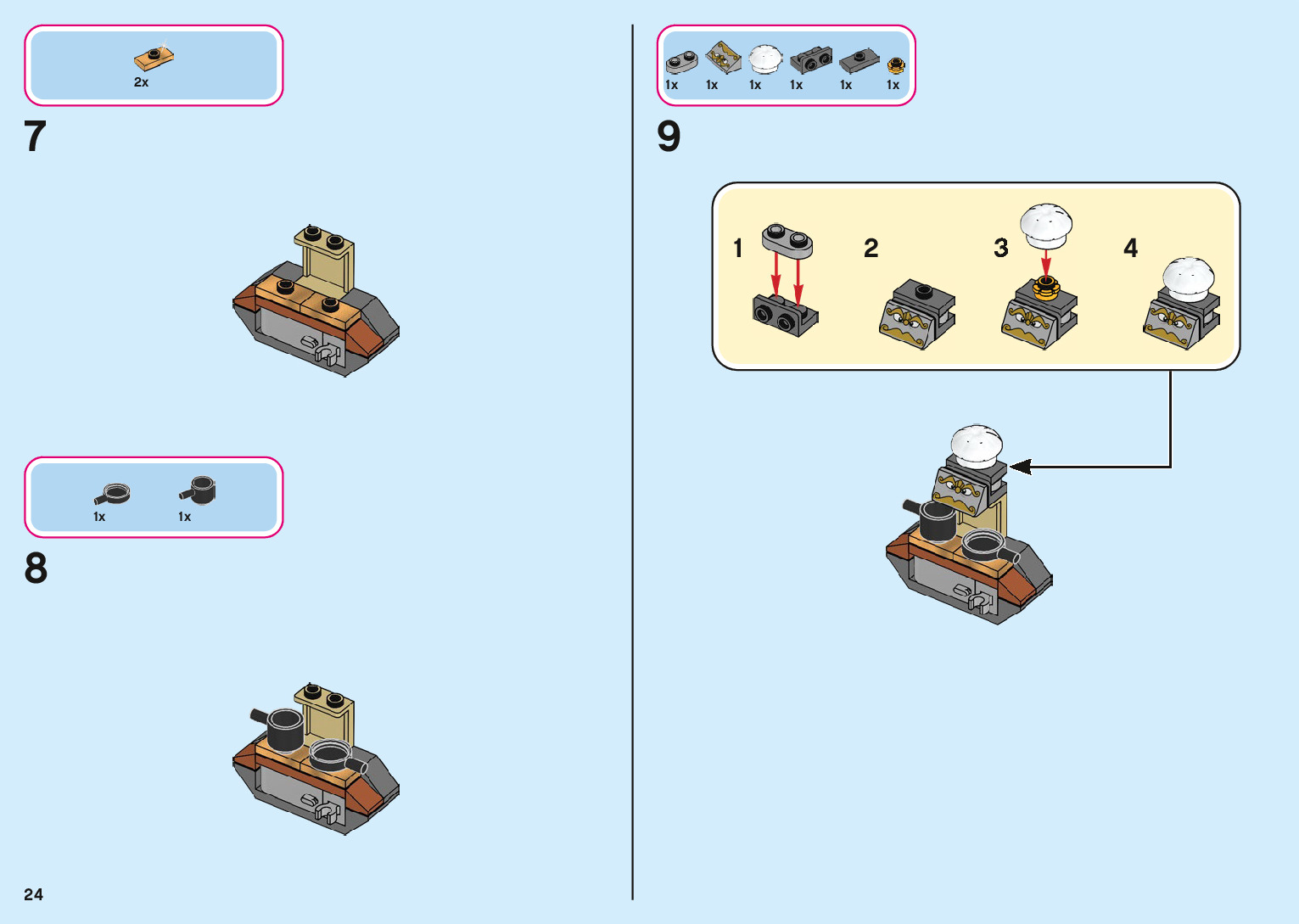 2x

7

1x 1x

8

24

1x 1x 1x 1x 1x 1x

9

1 2 3 4