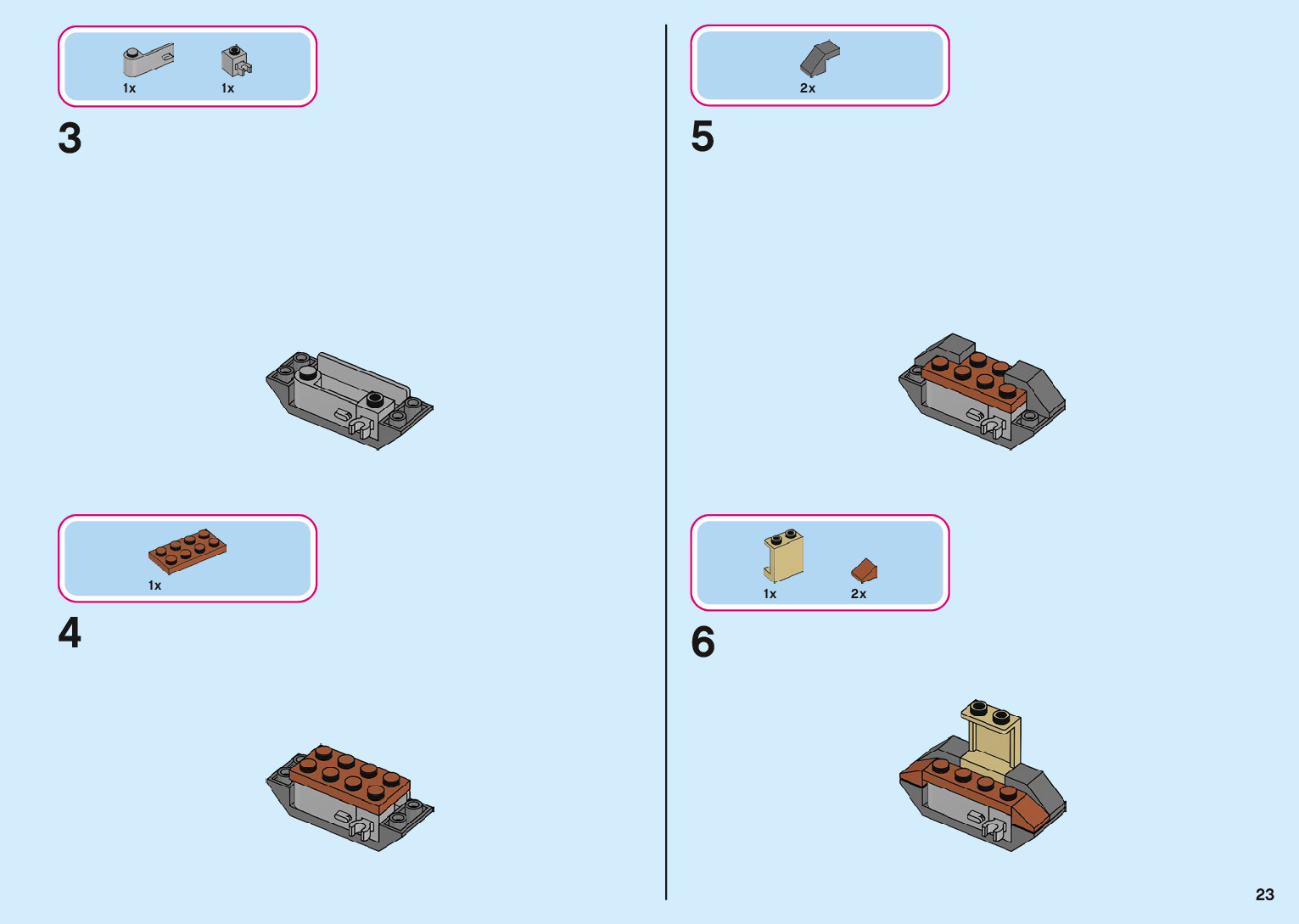 1x 1x

3

1x

4

2x

5

1x 2x

6

23