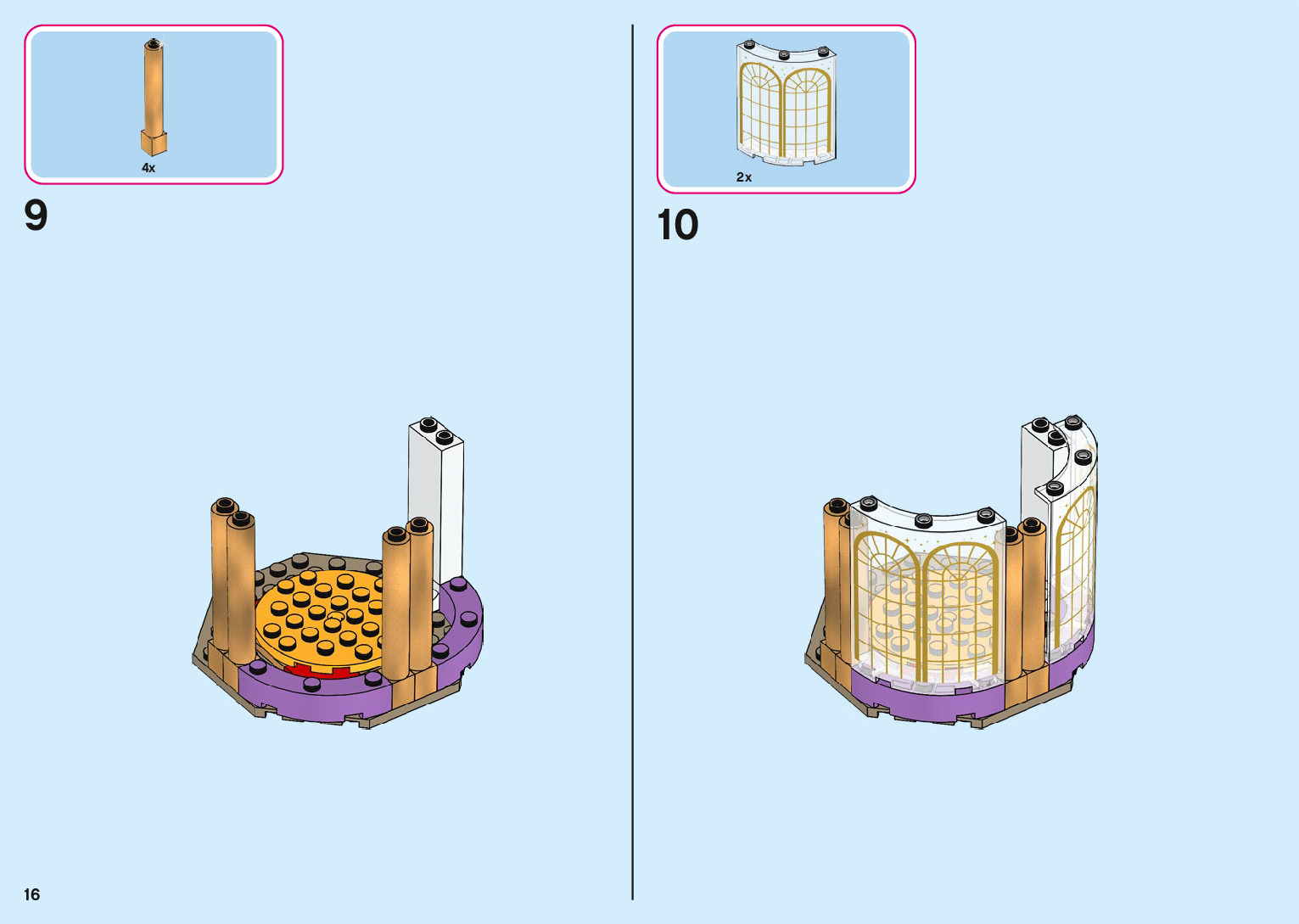 4x

9

2x

10

16