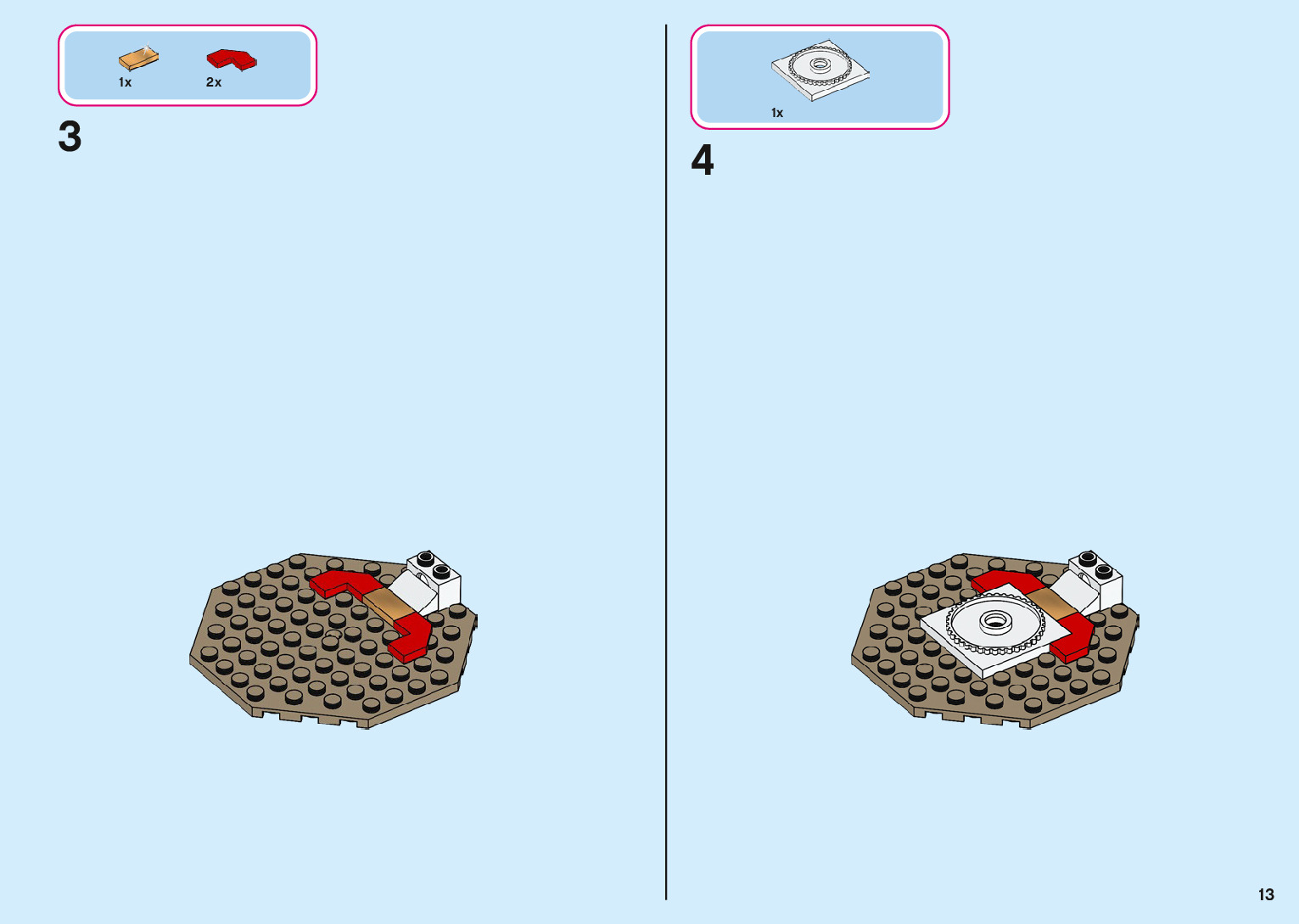 1x 2x

3

1x

4

13